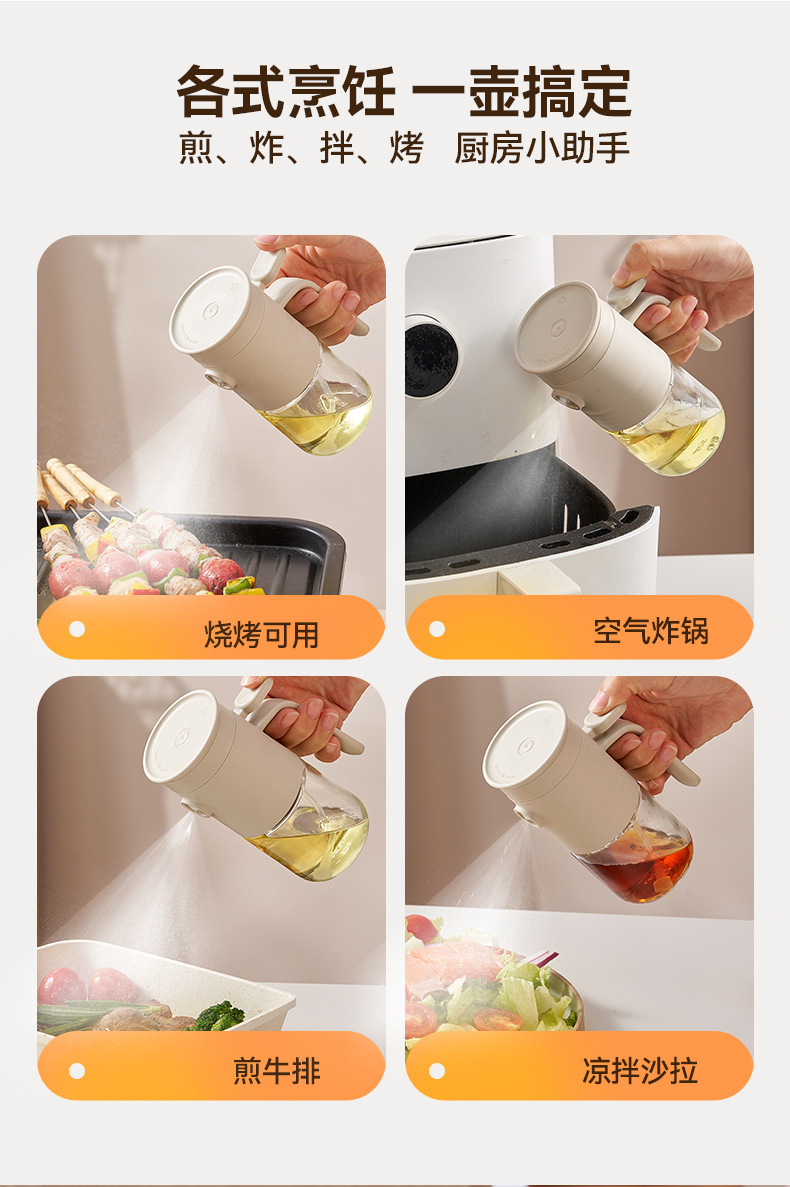 各式烹饪 一壶搞定
煎、炸、拌、烤 厨房小助手

烧烤可用

空气炸锅

煎牛排

凉拌沙拉