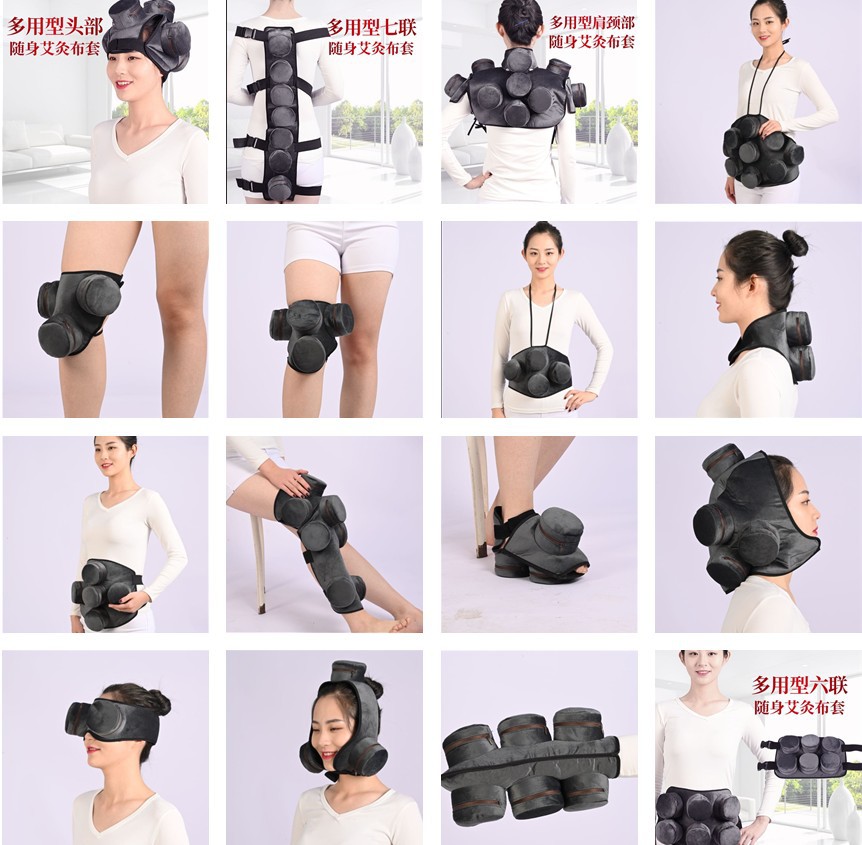 多用型头部
随身艾灸布套

多用型七联
随身艾灸布套

多用型肩颈部
随身艾灸布套

多用型六联
随身艾灸布套