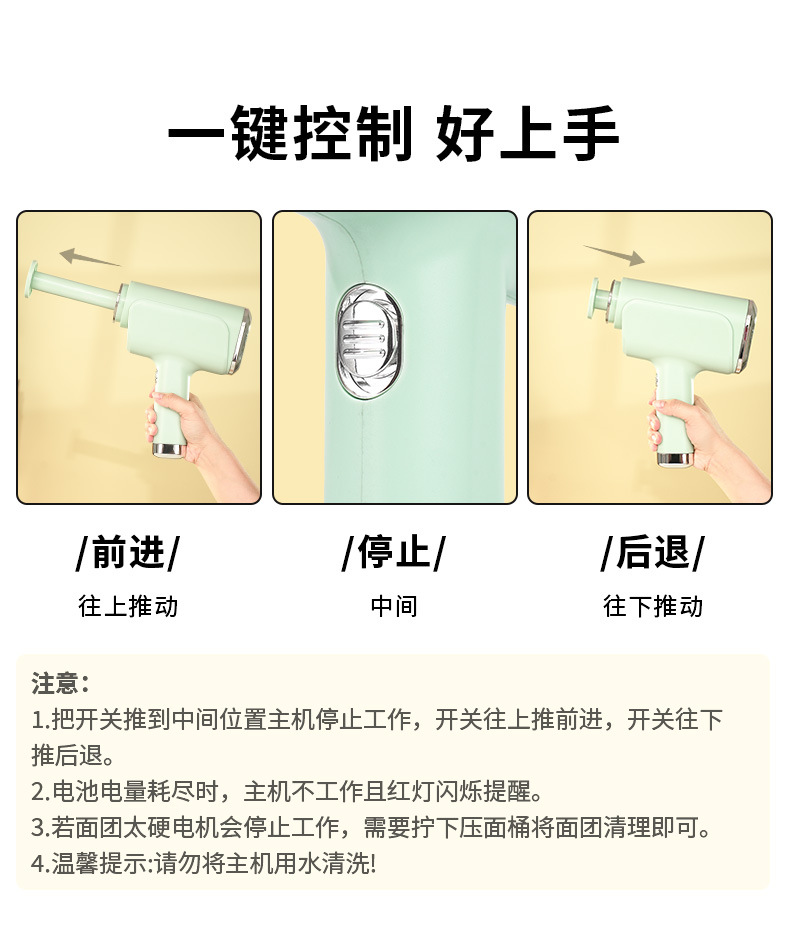 一键控制 好上手

/前进/
往上推动

/停止/
中间

/后退/
往下推动

注意：
1.把开关推到中间位置主机停止工作，开关往上推前进，开关往下推后退。
2.电池电量耗尽时，主机不工作且红灯闪烁提醒。
3.若面团太硬电机会停止工作，需要拧下压面桶将面团清理即可。
4.温馨提示:请勿将主机用水清洗!