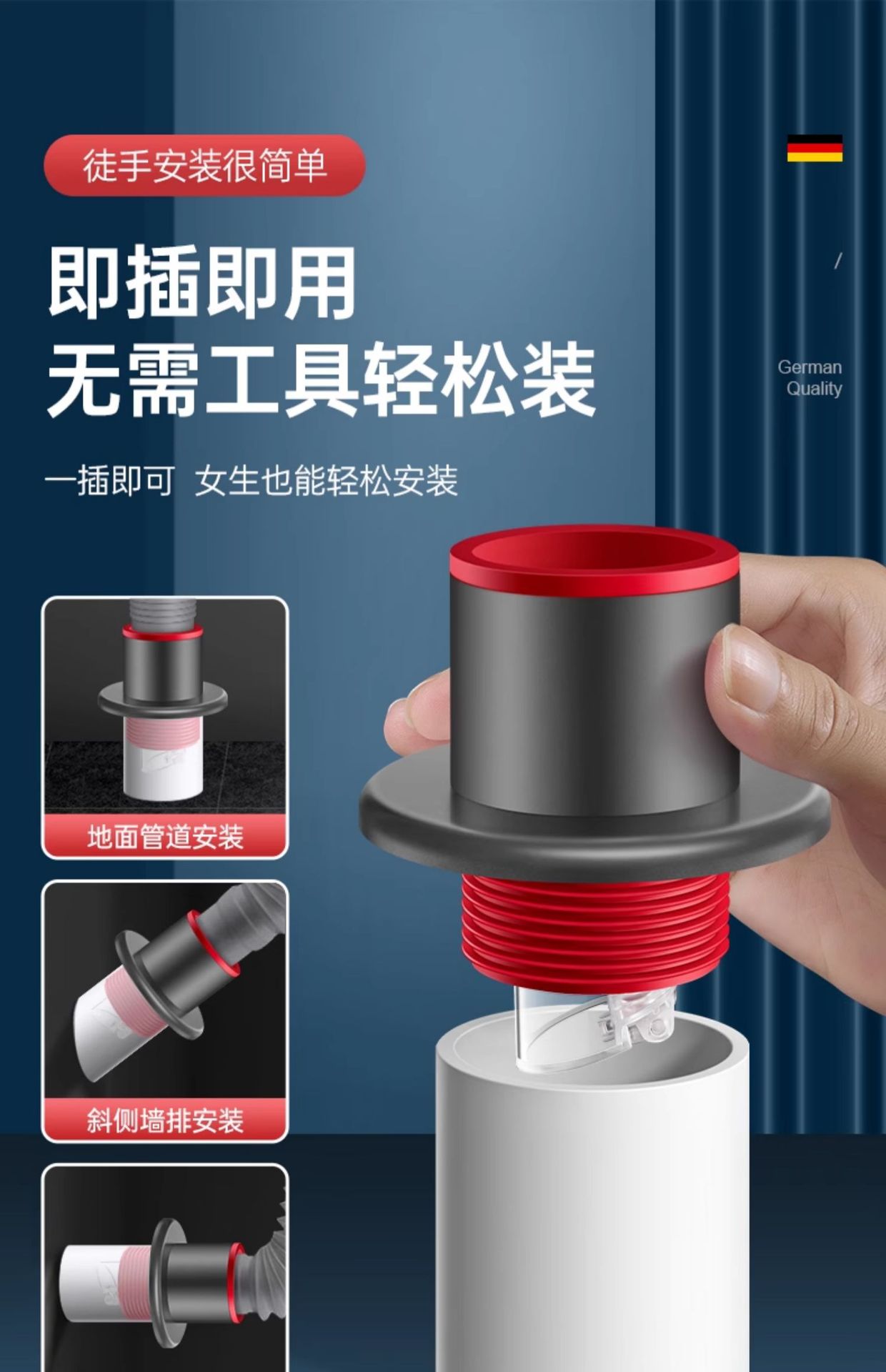 徒手安装很简单

即插即用
无需工具轻松装

一插即可 女生也能轻松安装

/

German Quality

地面管道安装

斜侧墙排安装