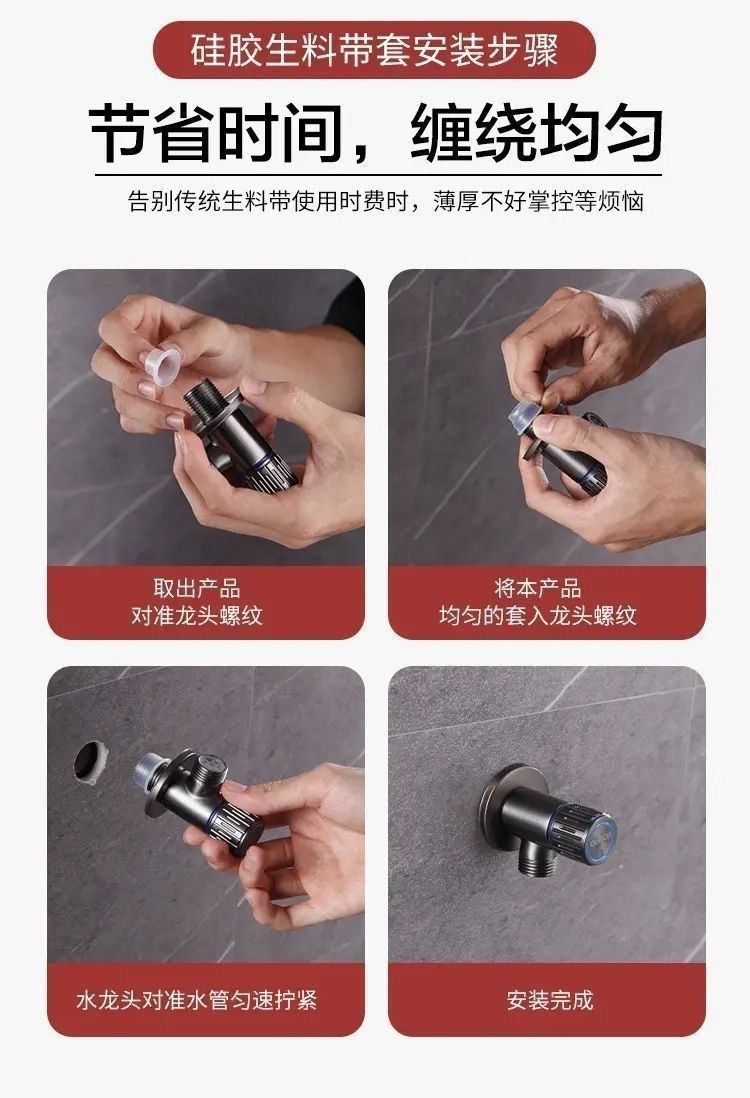 硅胶生料带套安装步骤

节省时间，缠绕均匀

告别传统生料带使用时费时，薄厚不好掌控等烦恼

取出产品
对准龙头螺纹

将本产品
均匀的套入龙头螺纹

水龙头对准水管匀速拧紧

安装完成