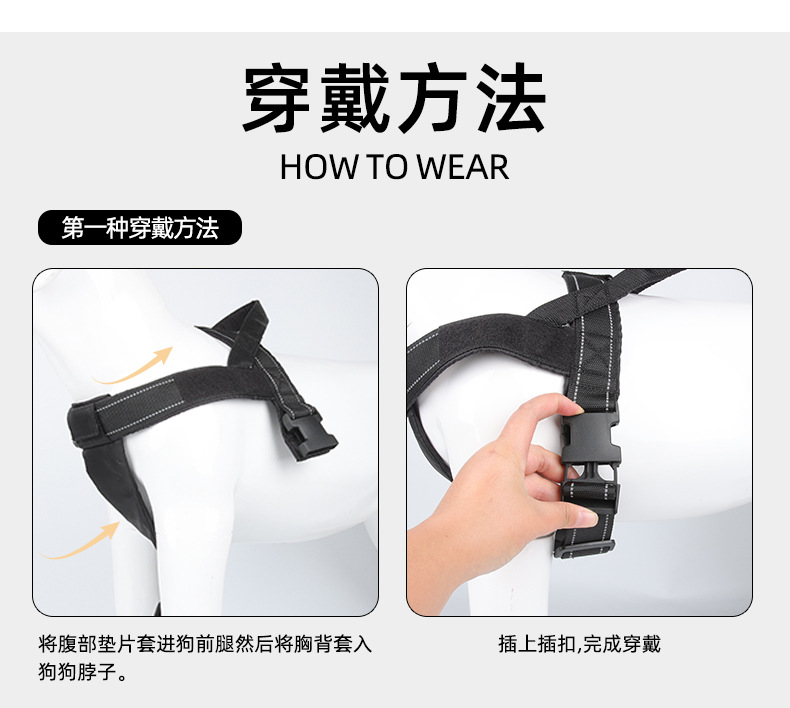 穿戴方法

HOW TO WEAR

第一种穿戴方法

将腹部垫片套进狗前腿然后将胸背套入狗狗脖子。

插上插扣,完成穿戴