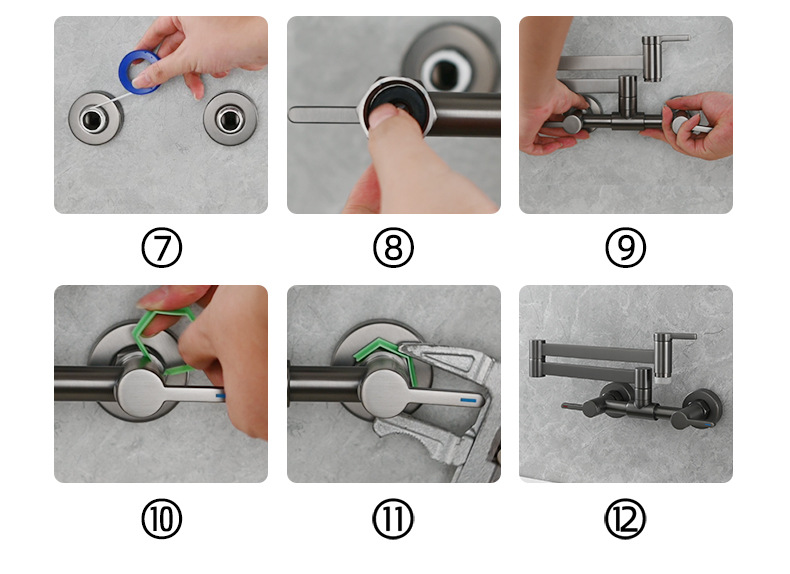 ⑦ ⑧ ⑨

⑩ ⑪ ⑫