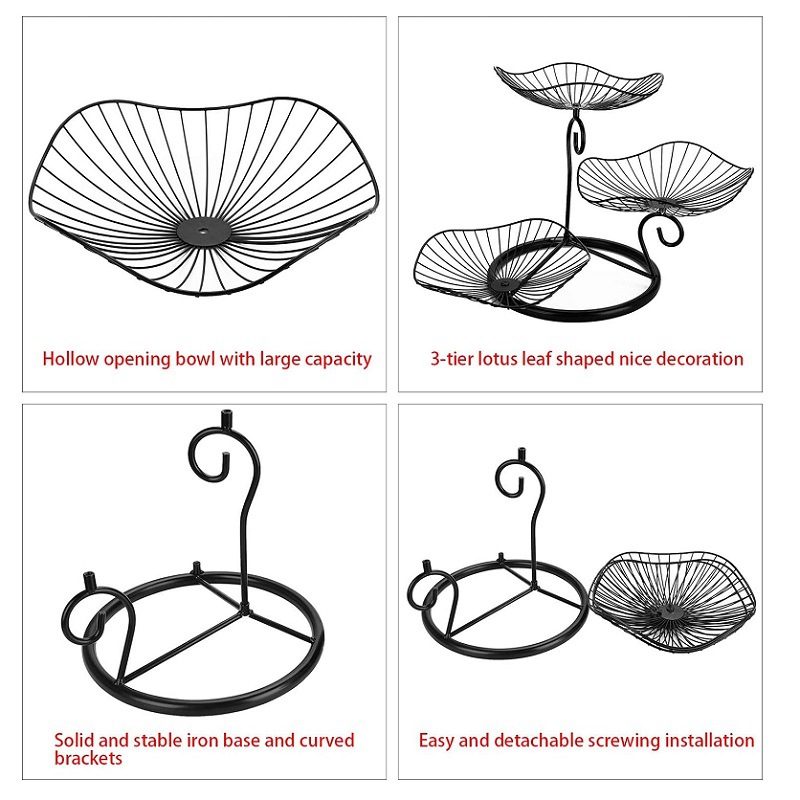 Hollow opening bowl with large capacity

3-tier lotus leaf shaped nice decoration

Solid and stable iron base and curved brackets

Easy and detachable screwing installation