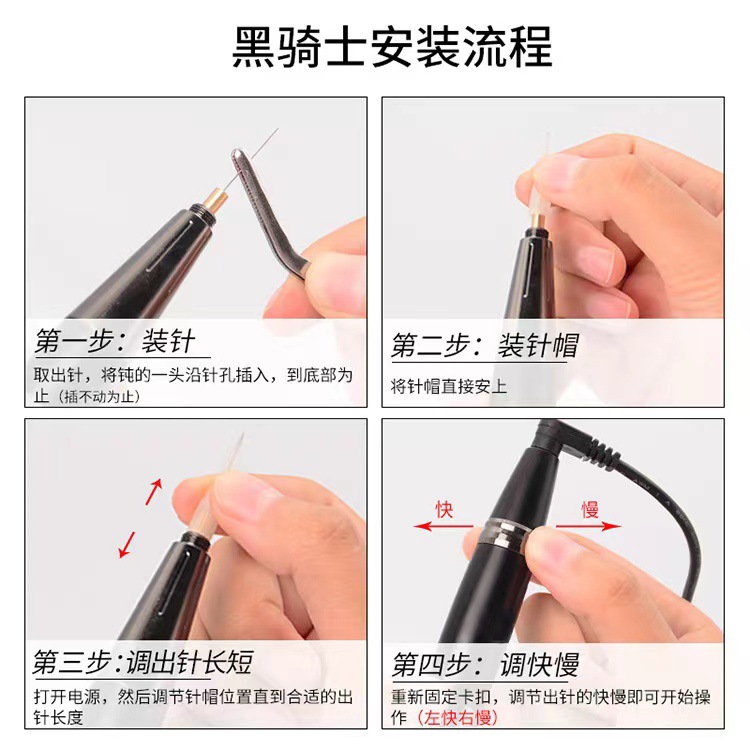 黑骑士安装流程

第一步：装针

取出针，将钝的一头沿针孔插入，到底部为止（插不动为止）

第二步：装针帽

将针帽直接安上

第三步：调出针长短

打开电源，然后调节针帽位置直到合适的出针长度

快

慢

第四步：调快慢

重新固定卡扣，调节出针的快慢即可开始操作（左快右慢）