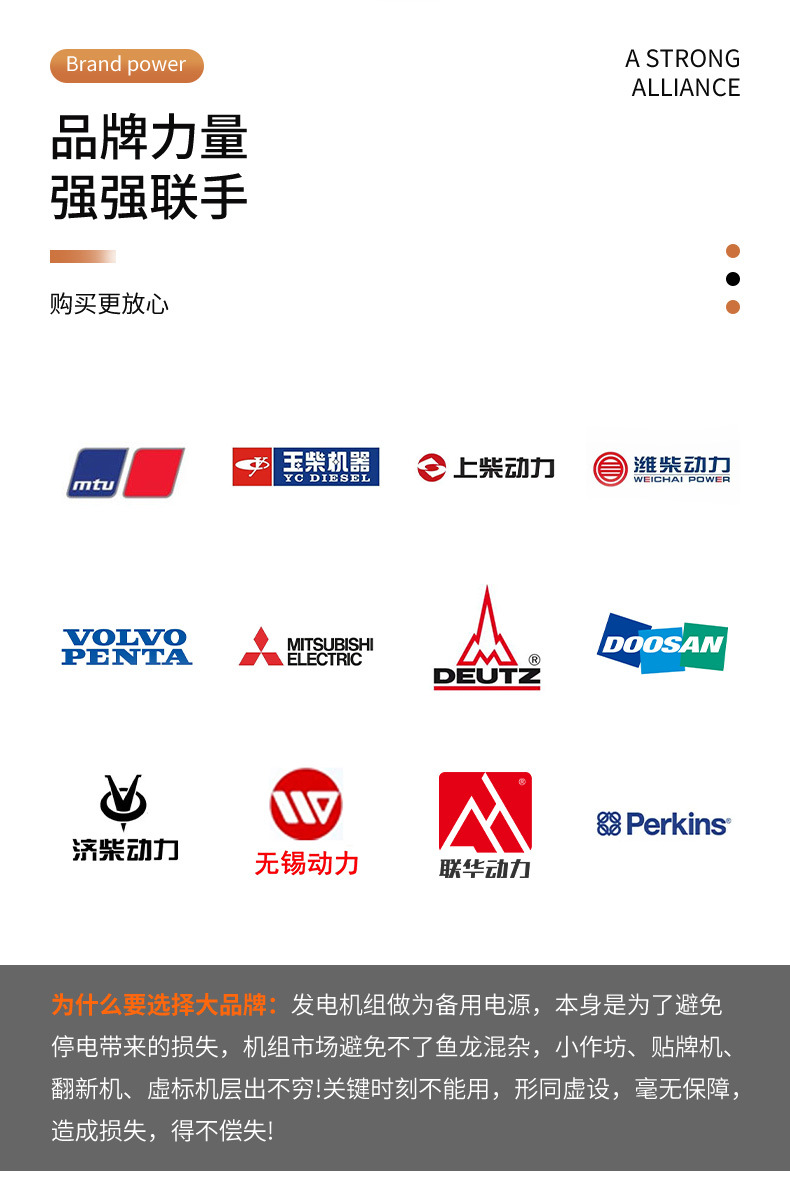 Brand power

A STRONG
ALLIANCE

品牌力量
强强联手

购买更放心

mtu

玉柴机器
YC DIESEL

上柴动力

潍柴动力
WEICHAI POWER

VOLVO
PENTA

MITSUBISHI
ELECTRIC

DEUTZ

DOOSAN

济柴动力

无锡动力

联华动力

Perkins

为什么要选择大品牌：发电机组做为备用电源，本身是为了避免停电带来的损失，机组市场避免不了鱼龙混杂，小作坊、贴牌机、翻新机、虚标机层出不穷!关键时刻不能用，形同虚设，毫无保障，造成损失，得不偿失!