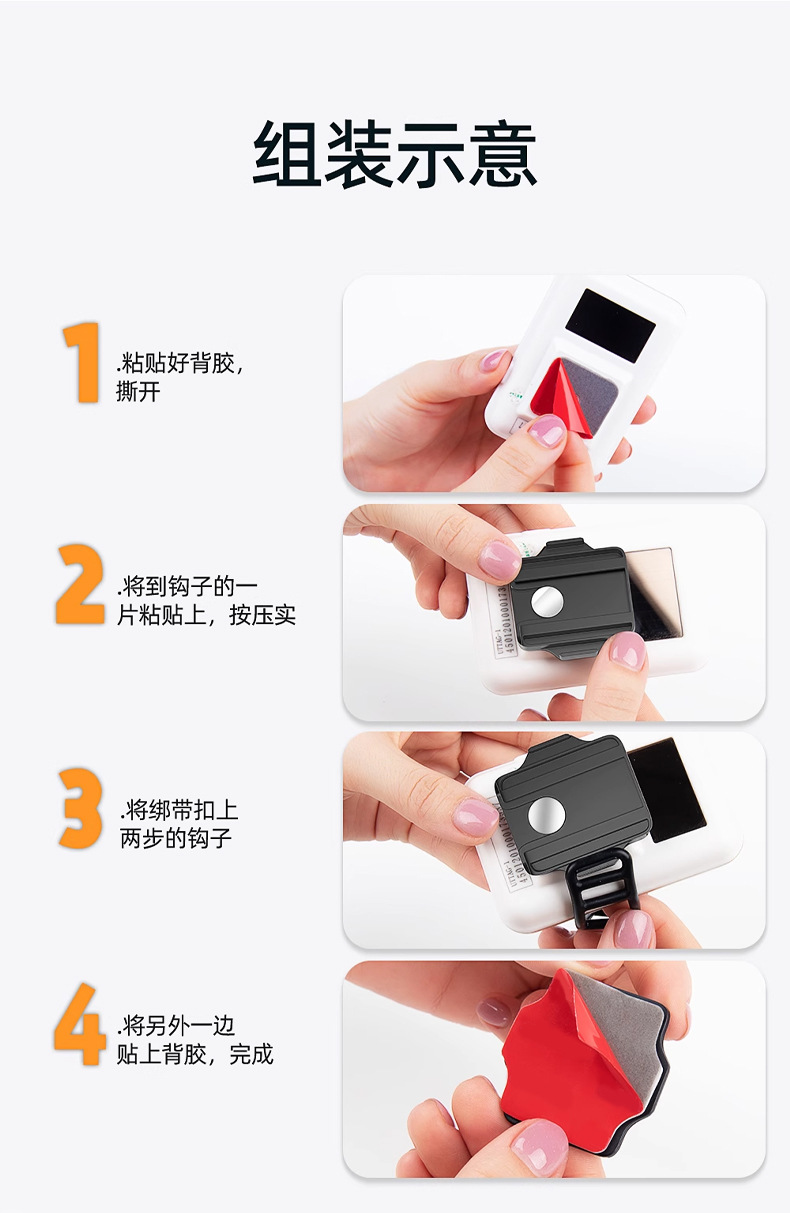 组装示意

1 .粘贴好背胶，撕开

2 .将到钩子的一片粘贴上，按压实

3 .将绑带扣上两步的钩子

4 .将另外一边贴上背胶，完成