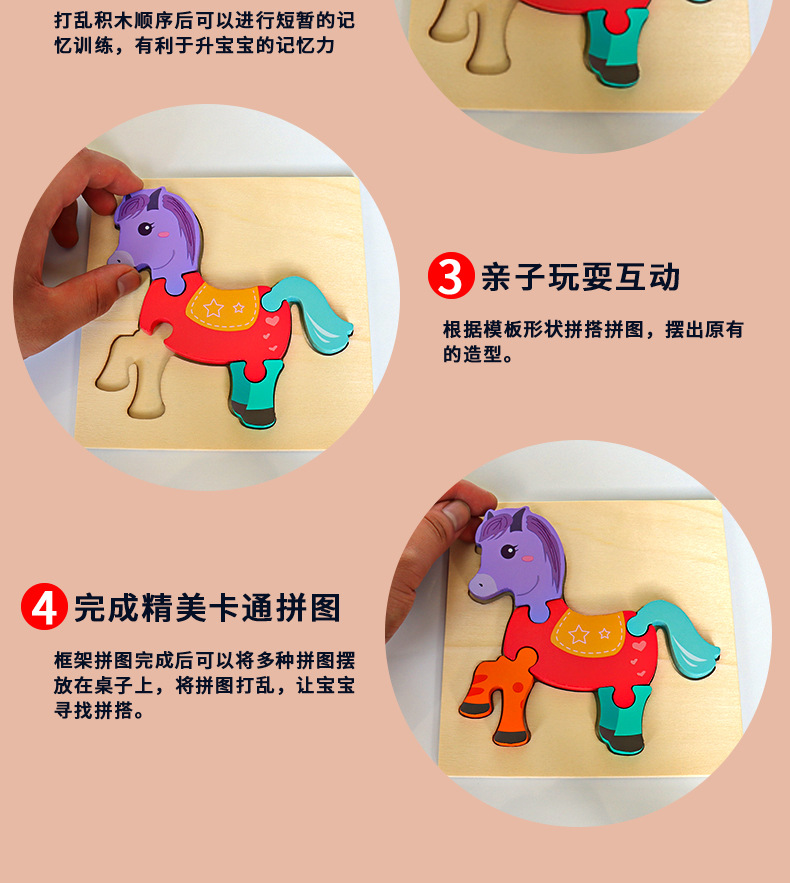 打乱积木顺序后可以进行短暂的记忆训练，有利于升宝宝的记忆力

3 亲子玩耍互动

根据模板形状拼搭拼图，摆出原有的造型。

4 完成精美卡通拼图

框架拼图完成后可以将多种拼图摆放在桌子上，将拼图打乱，让宝宝寻找拼搭。