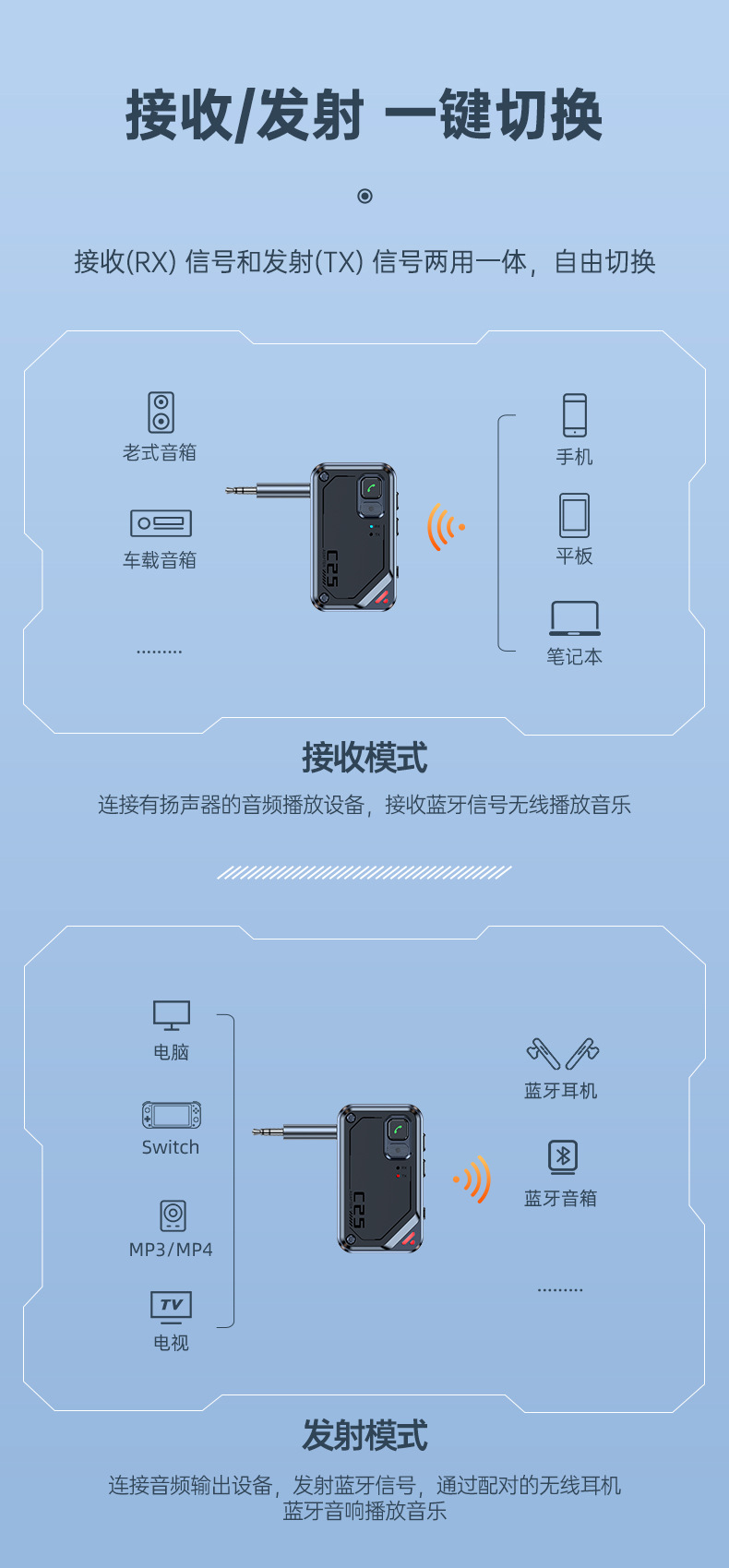 接收/发射 一键切换

接收(RX) 信号和发射(TX) 信号两用一体，自由切换

老式音箱

车载音箱

.........

C25

手机

平板

笔记本

接收模式

连接有扬声器的音频播放设备，接收蓝牙信号无线播放音乐

电脑

Switch

MP3/MP4

TV

电视

C25

蓝牙耳机

蓝牙音箱

.........

发射模式

连接音频输出设备，发射蓝牙信号，通过配对的无线耳机蓝牙音响播放音乐