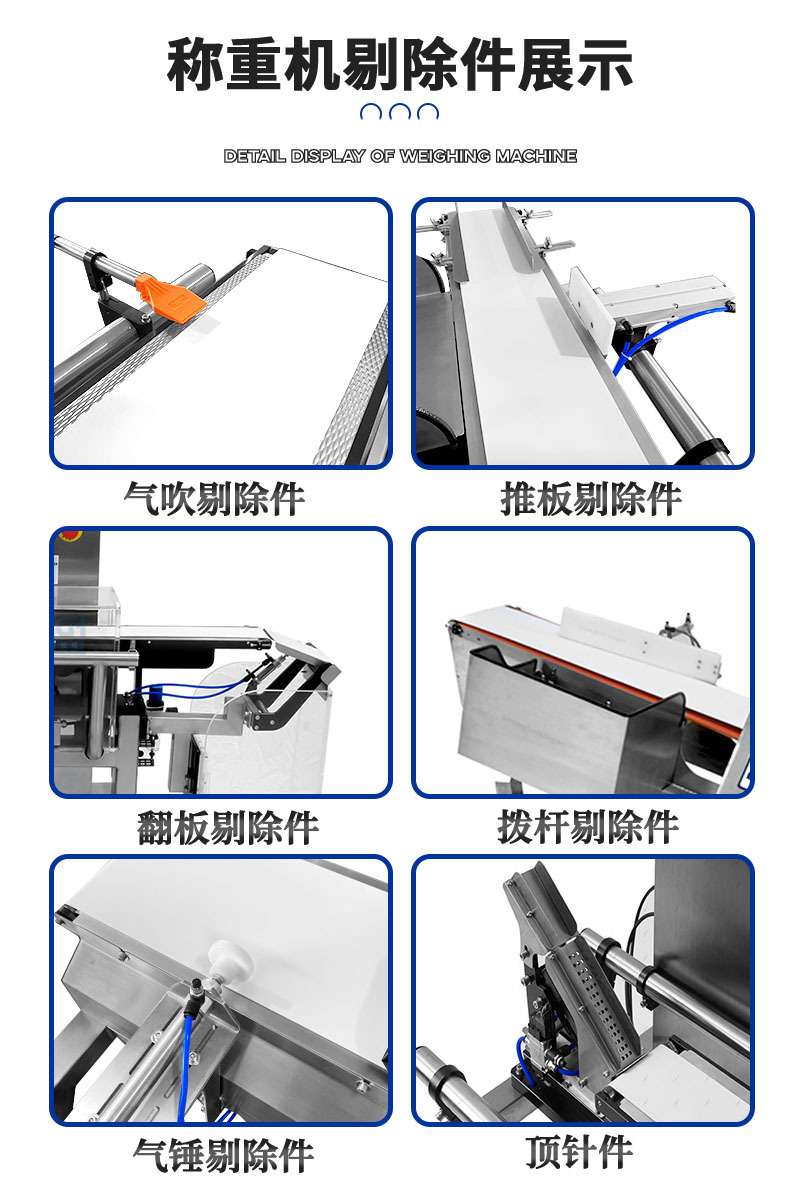 称重机剔除件展示

DETAIL DISPLAY OF WEIGHING MACHINE

气吹剔除件

推板剔除件

翻板剔除件

拨杆剔除件

气锤剔除件

顶针件