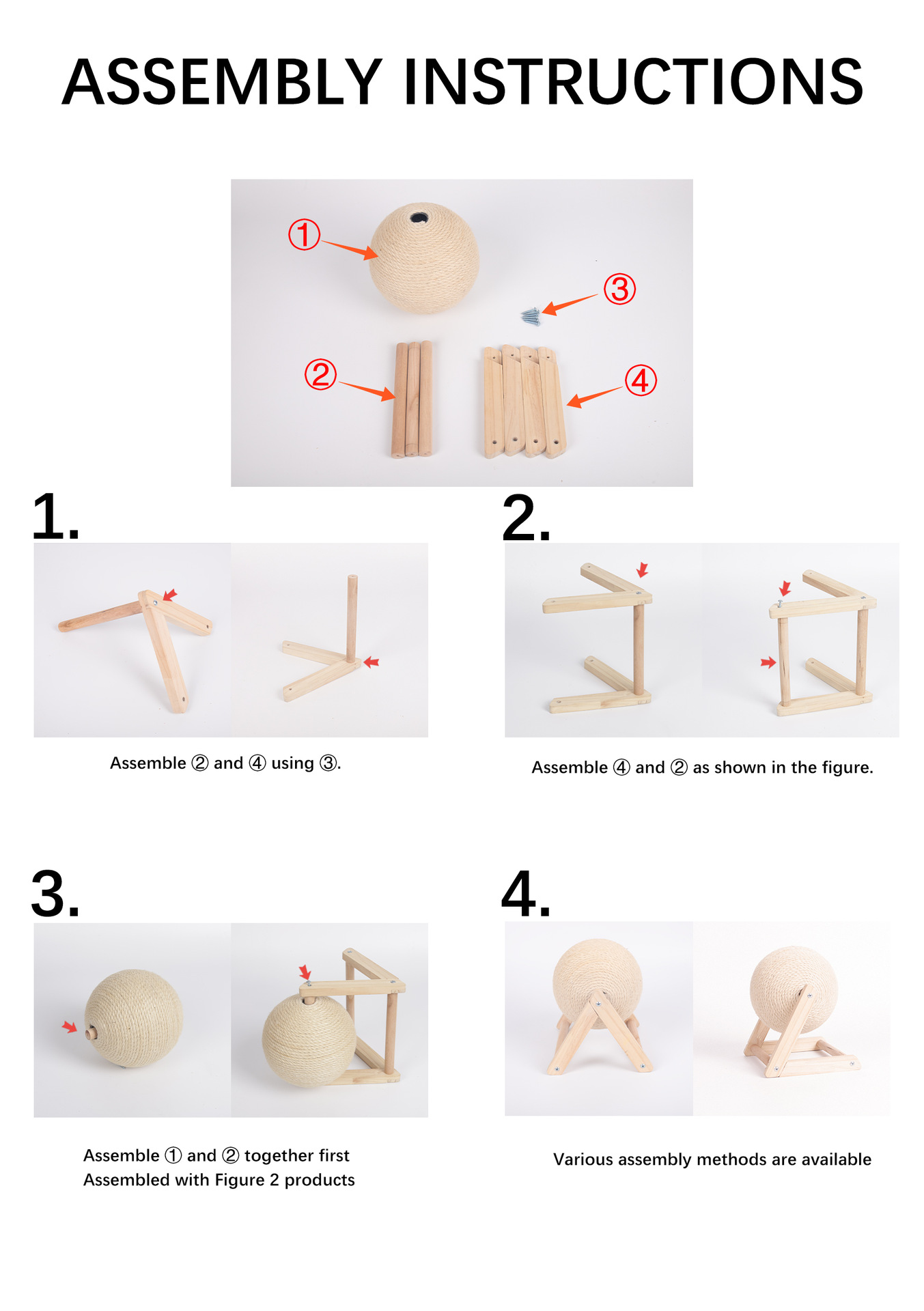 ASSEMBLY INSTRUCTIONS

①

③

②

④

1.

Assemble ② and ④ using ③.

2.

Assemble ④ and ② as shown in the figure.

3.

Assemble ① and ② together first
Assembled with Figure 2 products

4.

Various assembly methods are available