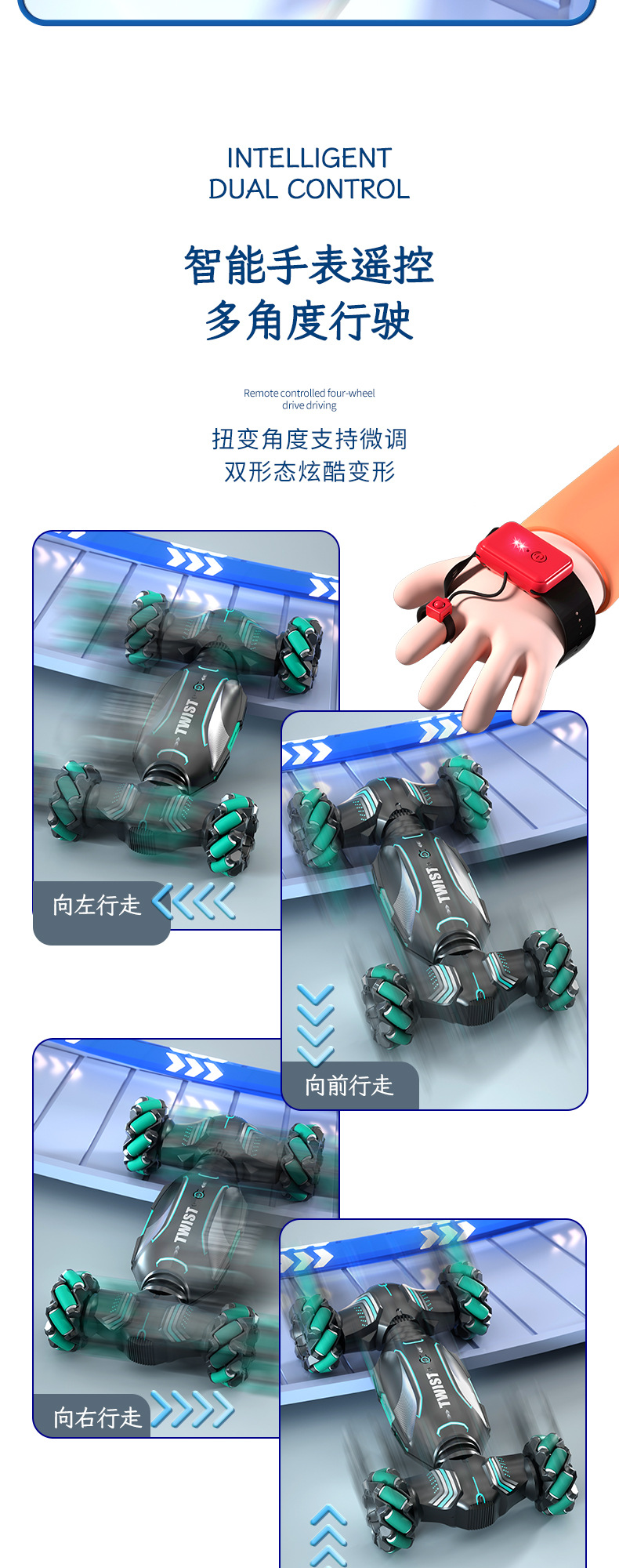 INTELLIGENT
DUAL CONTROL

智能手表遥控
多角度行驶

Remote controlled four-wheel drive driving

扭变角度支持微调
双形态炫酷变形

TWIST

向左行走

TWIST

向前行走

TWIST

向右行走

TWIST