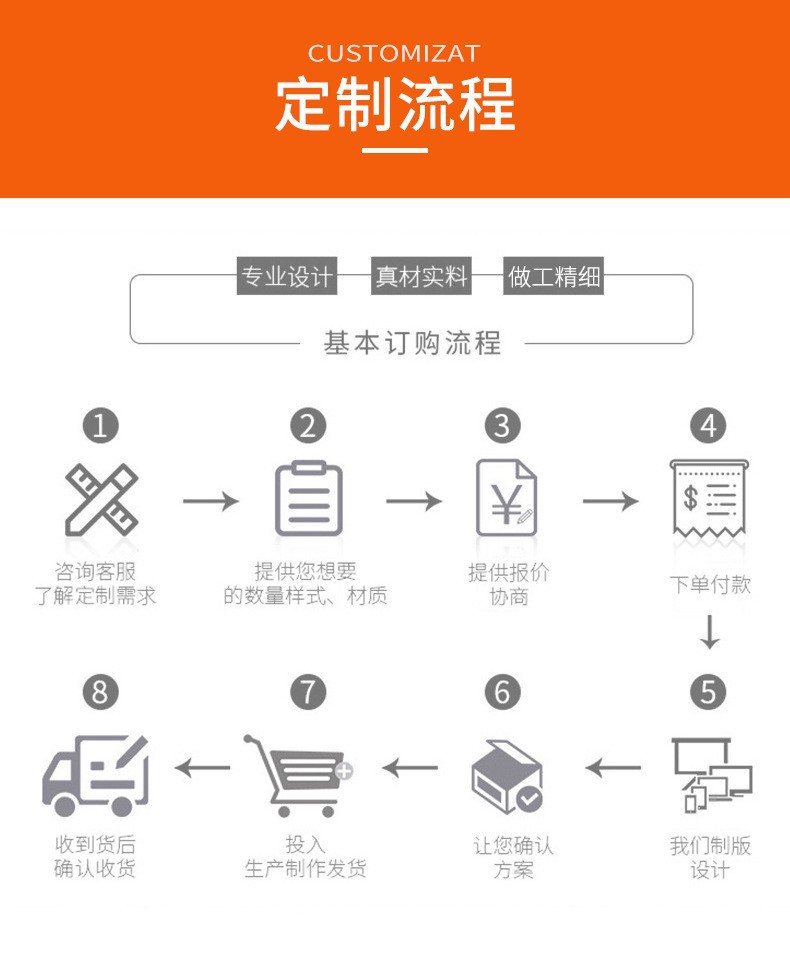 CUSTOMIZAT
定制流程

专业设计 真材实料 做工精细
基本订购流程

1
咨询客服
了解定制需求

2
提供您想要
的数量样式、材质

3
提供报价
协商

4
下单付款

5
我们制版
设计

6
让您确认
方案

7
投入
生产制作发货

8
收到货后
确认收货