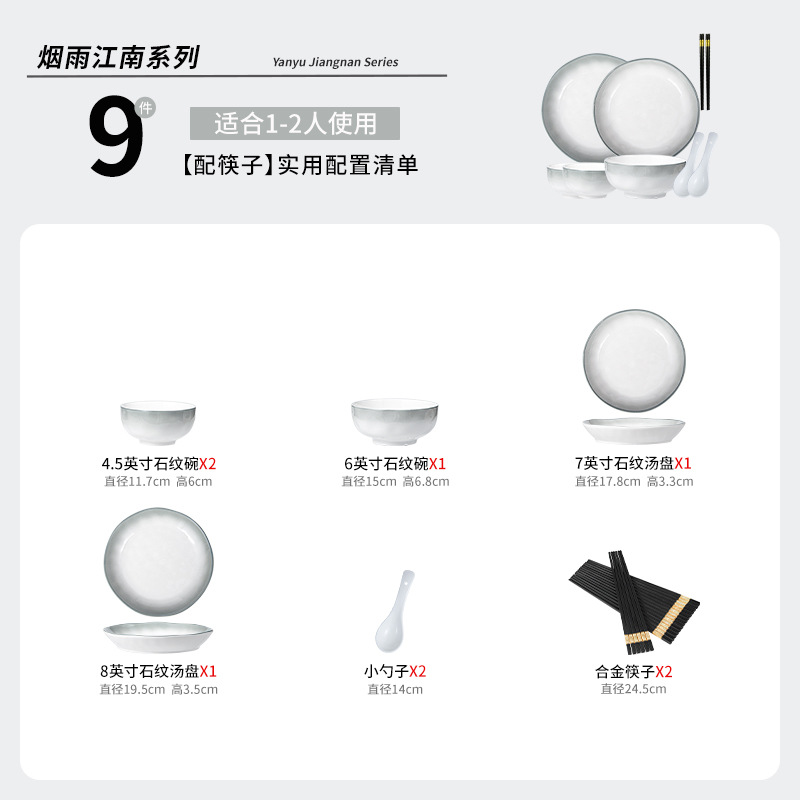 烟雨江南系列 Yanyu Jiangnan Series

9件

适合1-2人使用

【配筷子】实用配置清单

4.5英寸石纹碗X2
直径11.7cm 高6cm

6英寸石纹碗X1
直径15cm 高6.8cm

7英寸石纹汤盘X1
直径17.8cm 高3.3cm

8英寸石纹汤盘X1
直径19.5cm 高3.5cm

小勺子X2
直径14cm

合金筷子X2
直径24.5cm