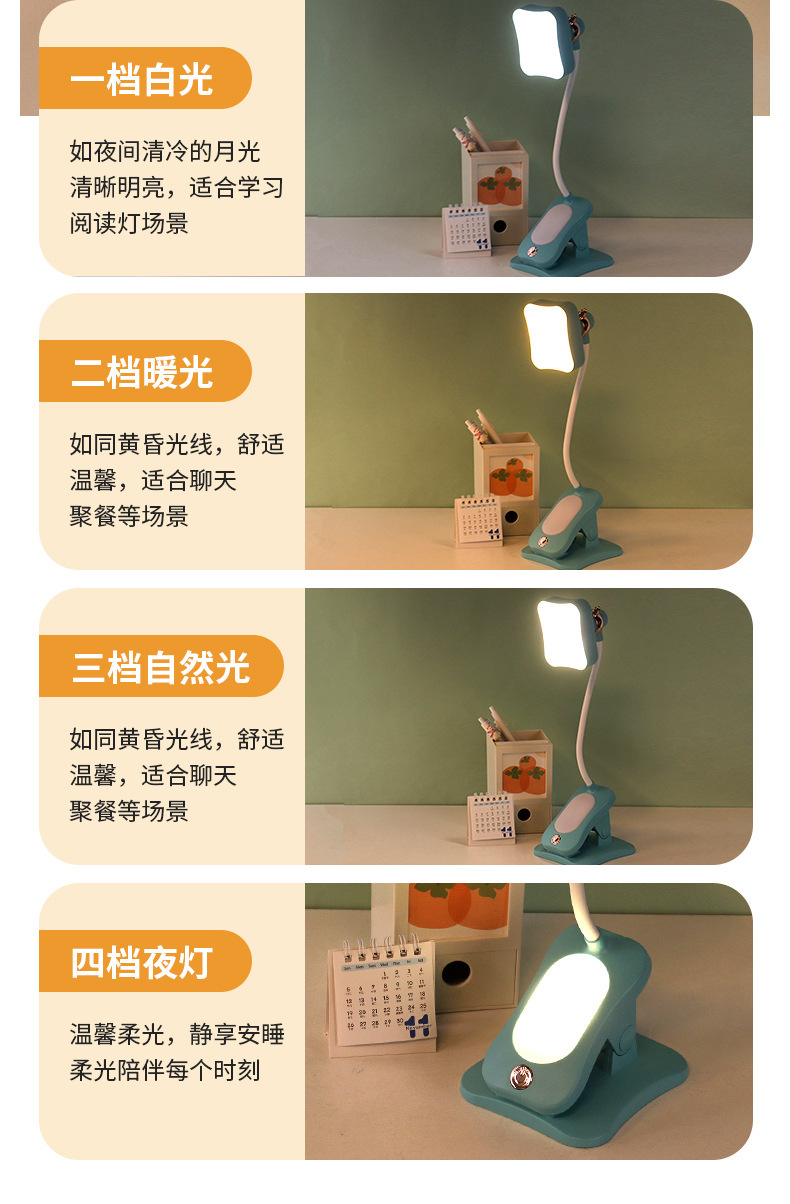 一档白光

如夜间清冷的月光
清晰明亮，适合学习
阅读灯场景

二档暖光

如同黄昏光线，舒适
温馨，适合聊天
聚餐等场景

三档自然光

如同黄昏光线，舒适
温馨，适合聊天
聚餐等场景

四档夜灯

温馨柔光，静享安睡
柔光陪伴每个时刻