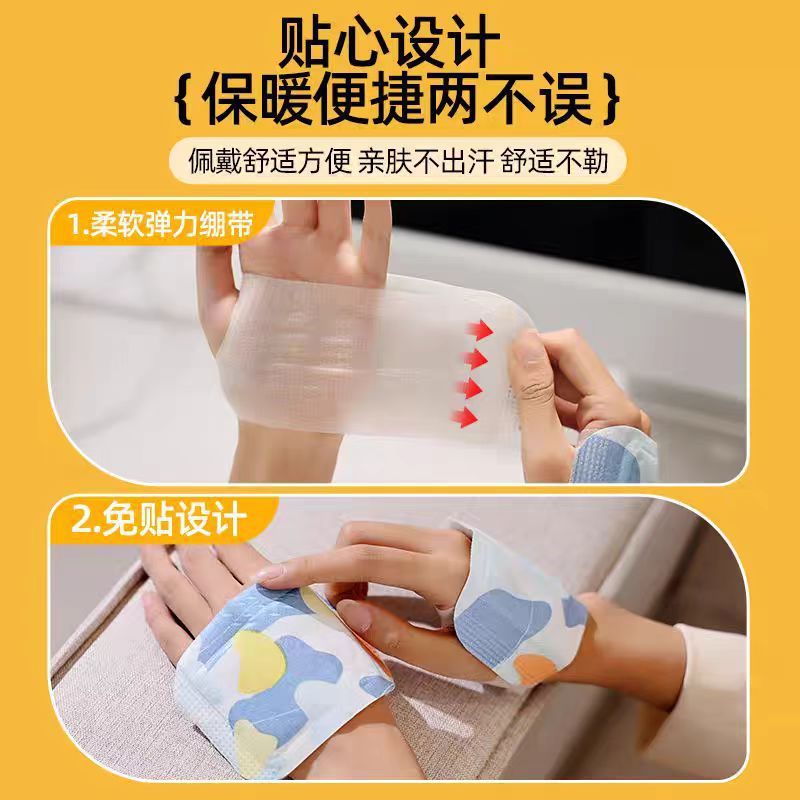 贴心设计
{保暖便捷两不误}

佩戴舒适方便 亲肤不出汗 舒适不勒

1.柔软弹力绷带

2.免贴设计