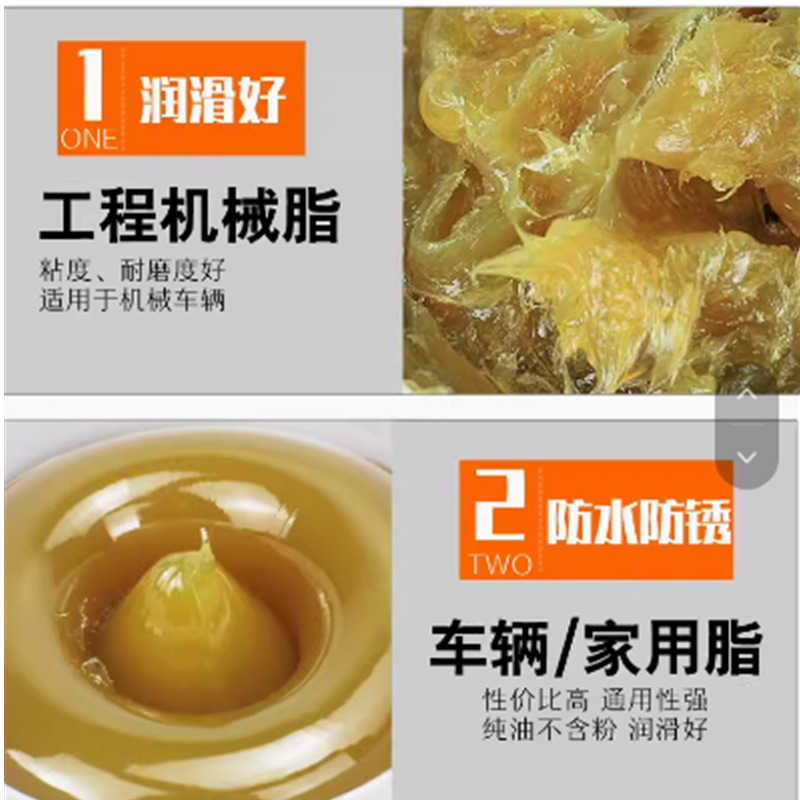 1 ONE 润滑好

工程机械脂

粘度、耐磨度好
适用于机械车辆

2 TWO 防水防锈

车辆/家用脂

性价比高 通用性强
纯油不含粉 润滑好