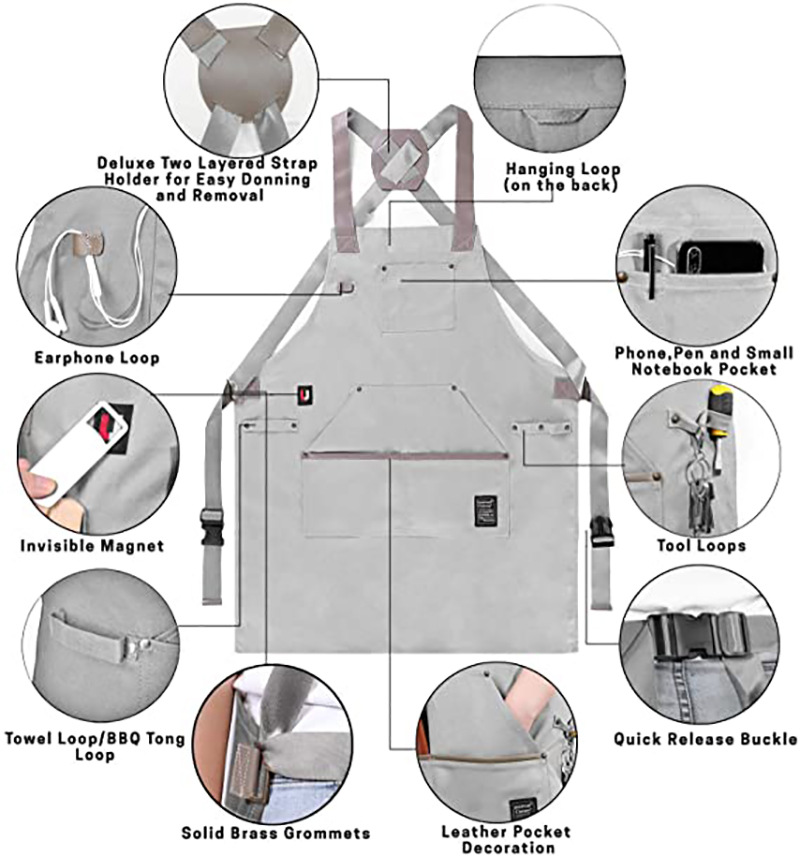 Deluxe Two Layered Strap Holder for Easy Donning and Removal

Hanging Loop (on the back)

Earphone Loop

Phone,Pen and Small Notebook Pocket

Invisible Magnet

Tool Loops

Towel Loop/BBQ Tong Loop

Quick Release Buckle

Solid Brass Grommets

Leather Pocket Decoration