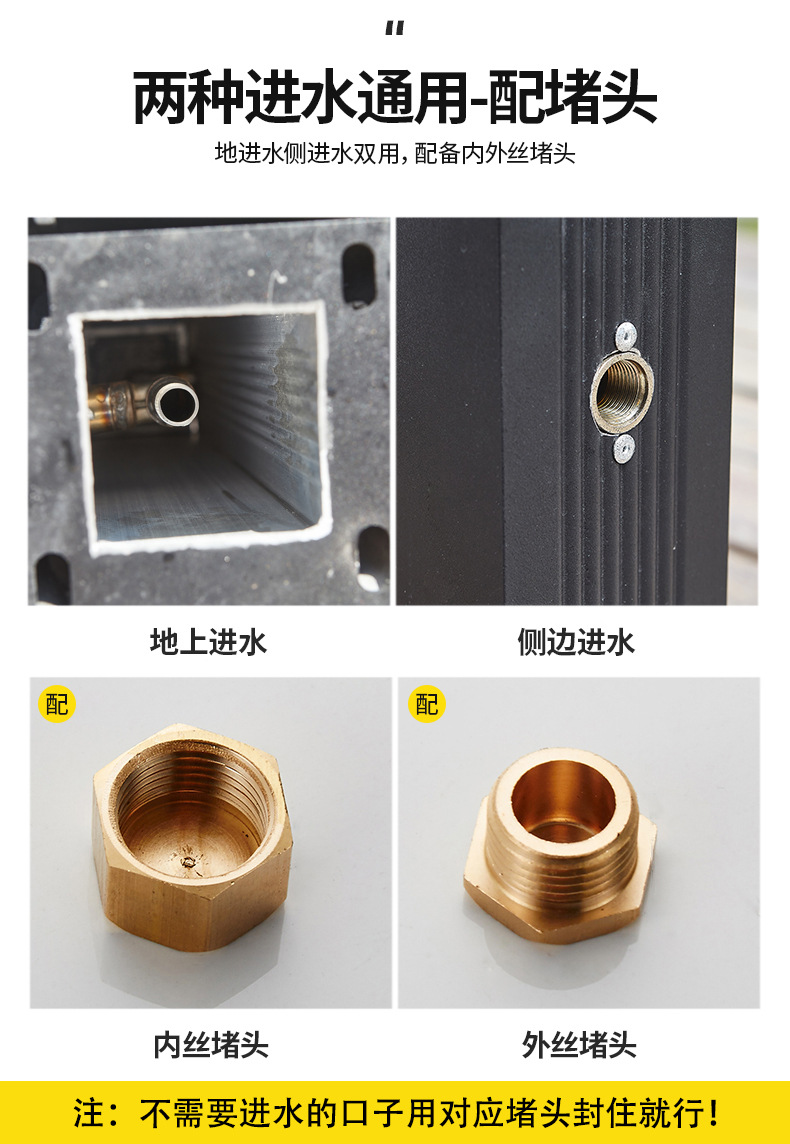 "

两种进水通用-配堵头

地进水侧进水双用，配备内外丝堵头

地上进水

侧边进水

配

配

内丝堵头

外丝堵头

注：不需要进水的口子用对应堵头封住就行！