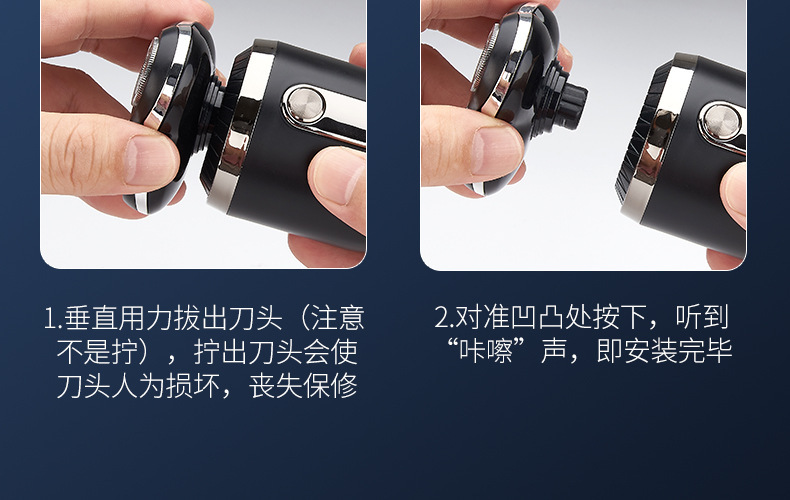 1.垂直用力拔出刀头（注意不是拧），拧出刀头会使刀头人为损坏，丧失保修

2.对准凹凸处按下，听到“咔嚓”声，即安装完毕