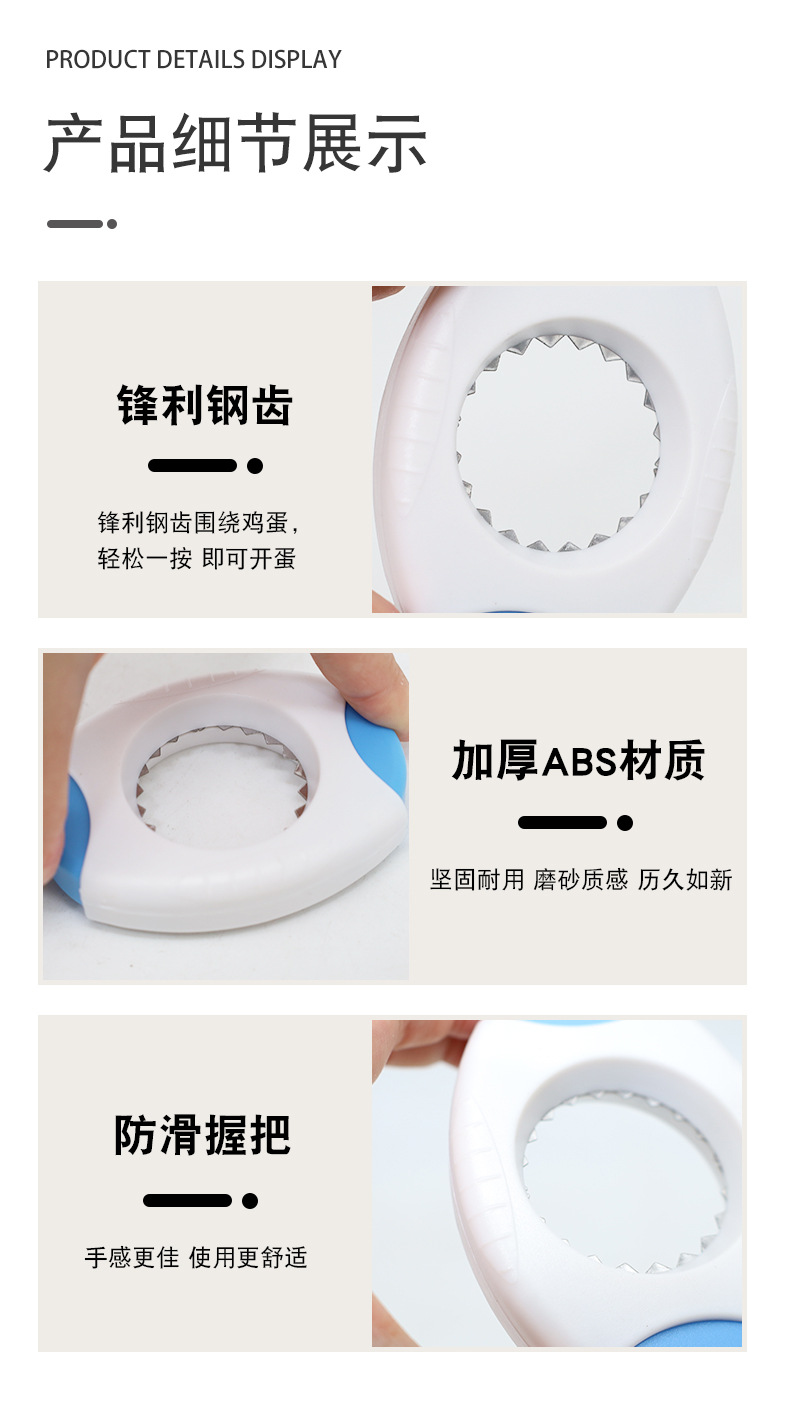 PRODUCT DETAILS DISPLAY

产品细节展示

锋利钢齿

锋利钢齿围绕鸡蛋，
轻松一按 即可开蛋

加厚ABS材质

坚固耐用 磨砂质感 历久如新

防滑握把

手感更佳 使用更舒适