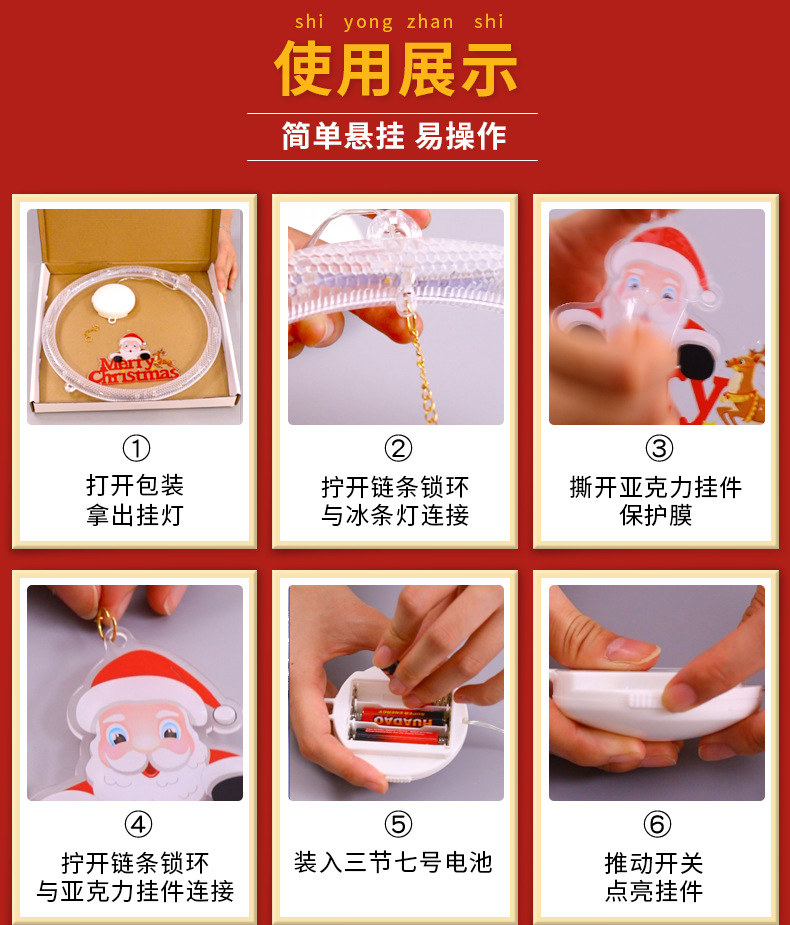 shi yong zhan shi

使用展示

简单悬挂 易操作

Merry Christmas

①
打开包装
拿出挂灯

②
拧开链条锁环
与冰条灯连接

③
撕开亚克力挂件
保护膜

④
拧开链条锁环
与亚克力挂件连接

⑤
装入三节七号电池

⑥
推动开关
点亮挂件