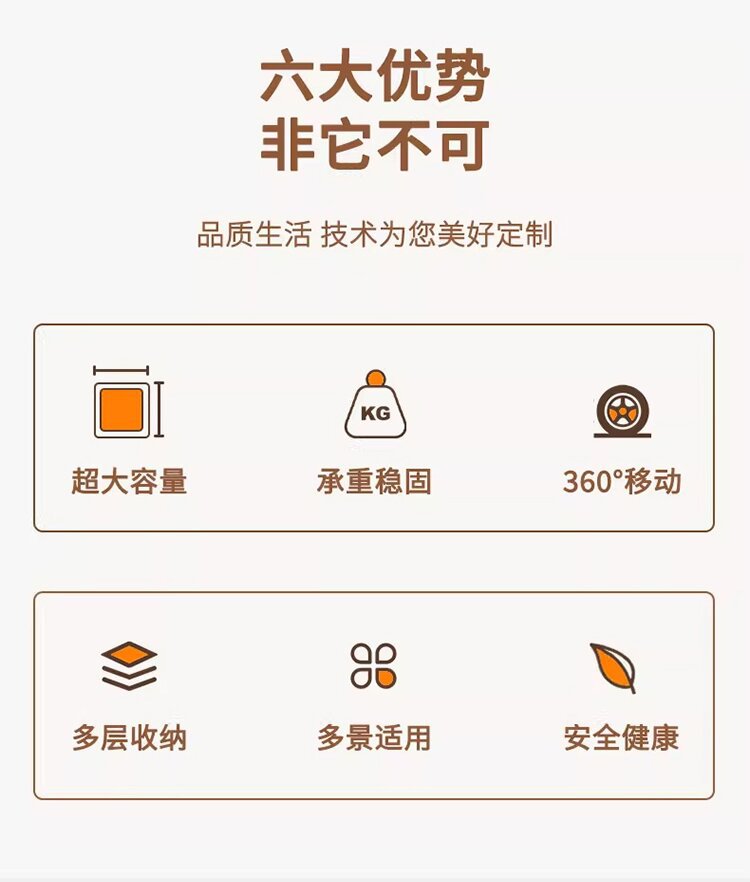 六大优势
非它不可

品质生活 技术为您美好定制

KG

超大容量 承重稳固 360°移动

多层收纳 多景适用 安全健康