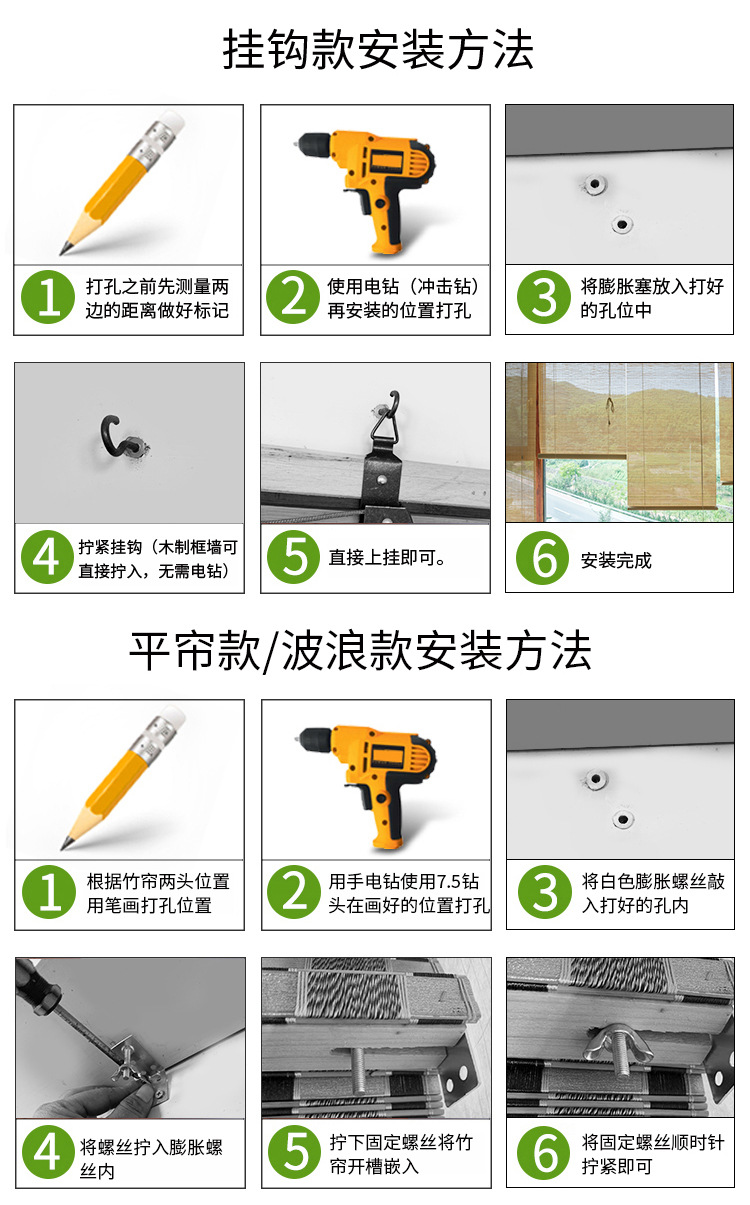 挂钩款安装方法

1 打孔之前先测量两边的距离做好标记

2 使用电钻（冲击钻）再安装的位置打孔

3 将膨胀塞放入打好的孔位中

4 拧紧挂钩（木制框墙可直接拧入，无需电钻）

5 直接上挂即可。

6 安装完成

平帘款/波浪款安装方法

1 根据竹帘两头位置用笔画打孔位置

2 用手电钻使用7.5钻头在画好的位置打孔

3 将白色膨胀螺丝敲入打好的孔内

4 将螺丝拧入膨胀螺丝内

5 拧下固定螺丝将竹帘开槽嵌入

6 将固定螺丝顺时针拧紧即可