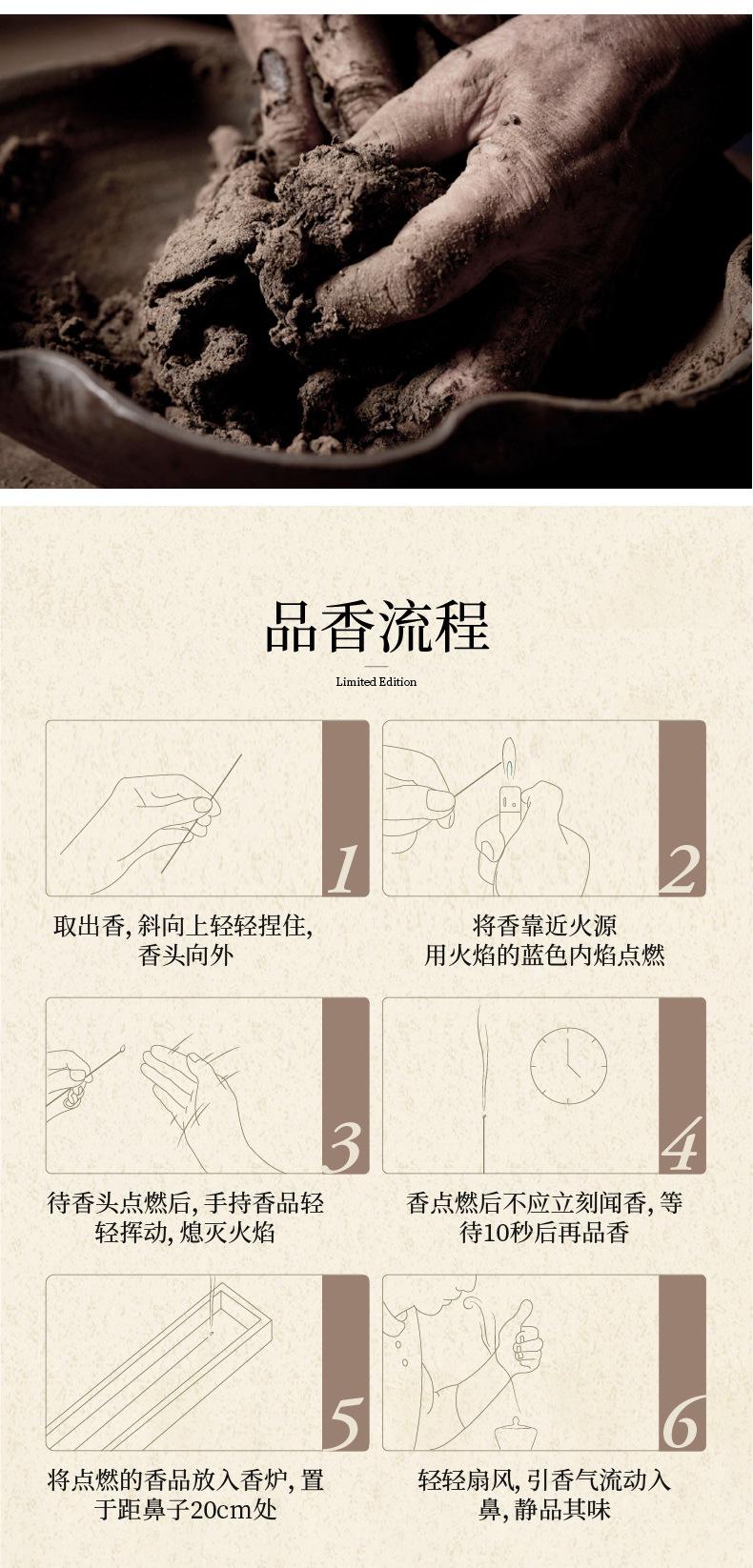 品香流程

Limited Edition

1

取出香, 斜向上轻轻捏住, 香头向外

2

将香靠近火源
用火焰的蓝色内焰点燃

3

待香头点燃后, 手持香品轻轻挥动, 熄灭火焰

4

香点燃后不应立刻闻香, 等待10秒后再品香

5

将点燃的香品放入香炉, 置于距鼻子20cm处

6

轻轻扇风, 引香气流动入鼻, 静品其味