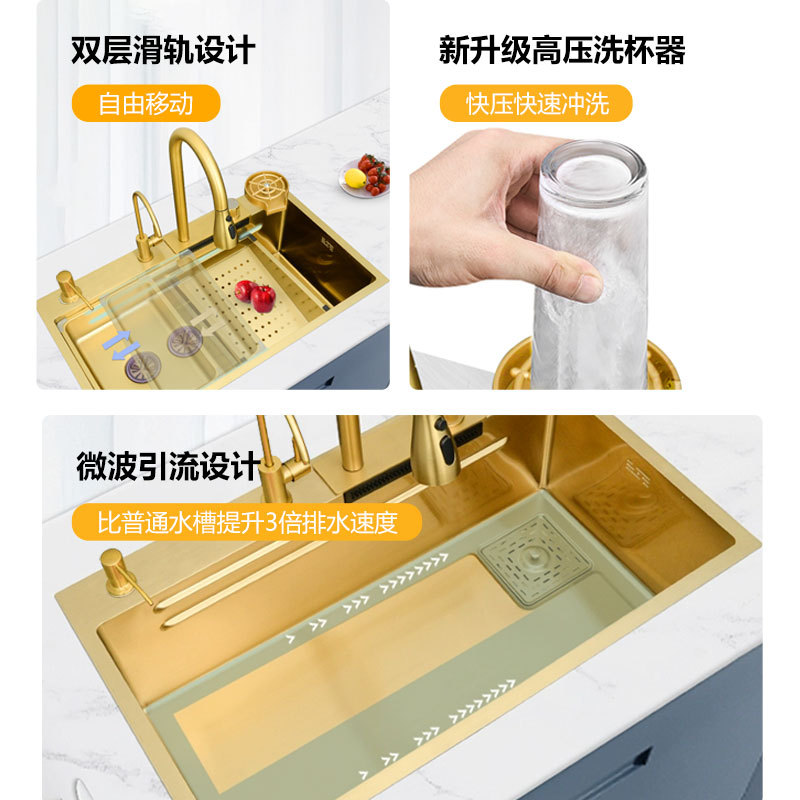 双层滑轨设计

自由移动

新升级高压洗杯器

快压快速冲洗

微波引流设计

比普通水槽提升3倍排水速度