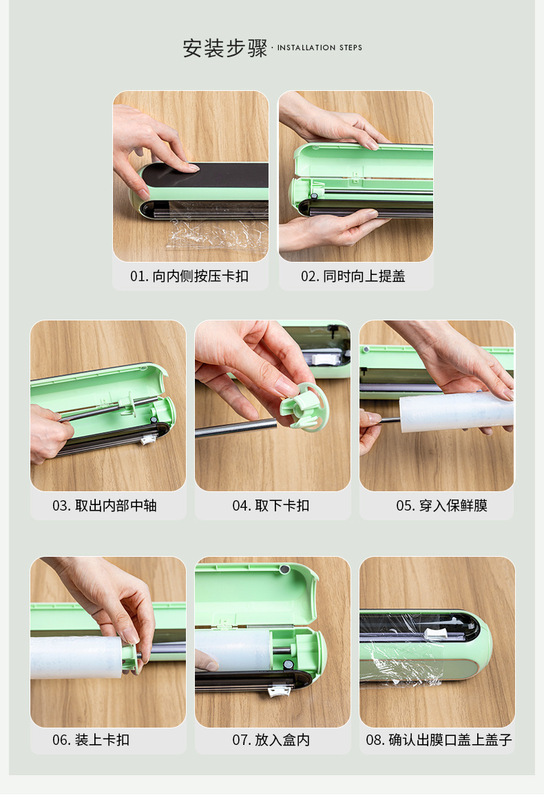 安装步骤 · INSTALLATION STEPS

01. 向内侧按压卡扣

02. 同时向上提盖

03. 取出内部中轴

04. 取下卡扣

05. 穿入保鲜膜

06. 装上卡扣

07. 放入盒内

08. 确认出膜口盖上盖子