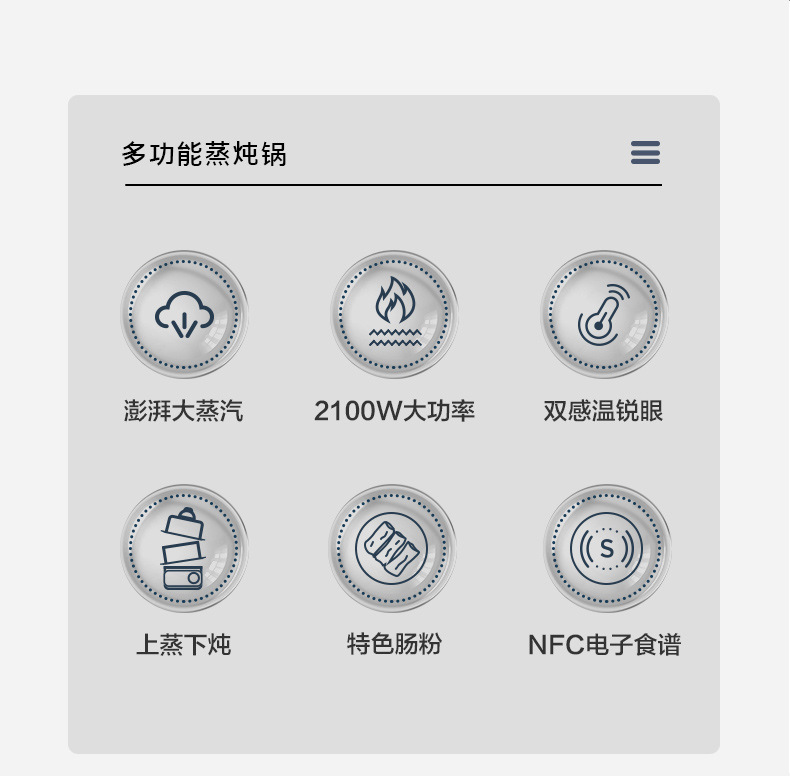 多功能蒸炖锅

澎湃大蒸汽

2100W大功率

双感温锐眼

上蒸下炖

特色肠粉

NFC电子食谱