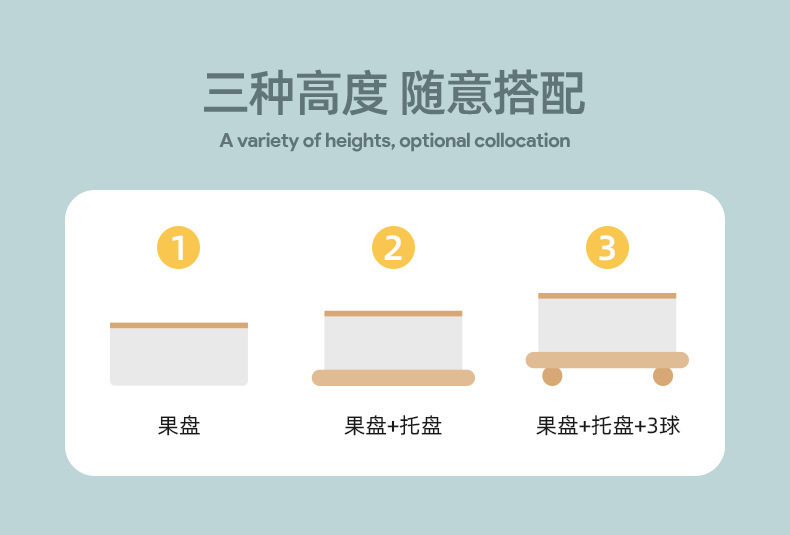 三种高度 随意搭配
A variety of heights, optional collocation

1
果盘

2
果盘+托盘

3
果盘+托盘+3球