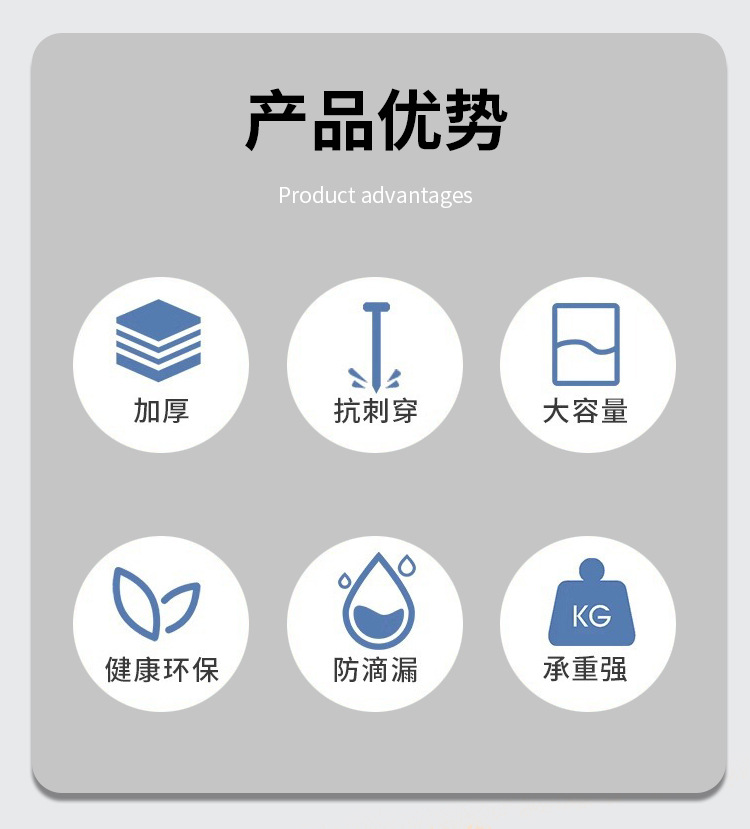 产品优势

Product advantages

加厚

抗刺穿

大容量

健康环保

防滴漏

KG

承重强