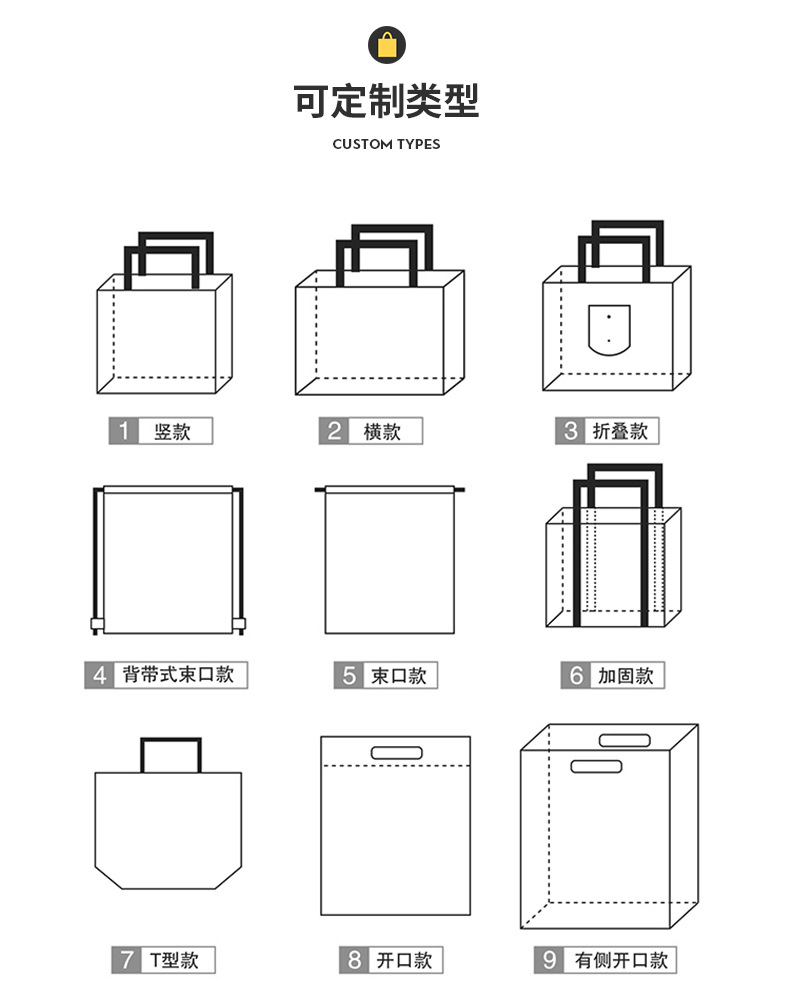 可定制类型

CUSTOM TYPES

1 竖款

2 横款

3 折叠款

4 背带式束口款

5 束口款

6 加固款

7 T型款

8 开口款

9 有侧开口款