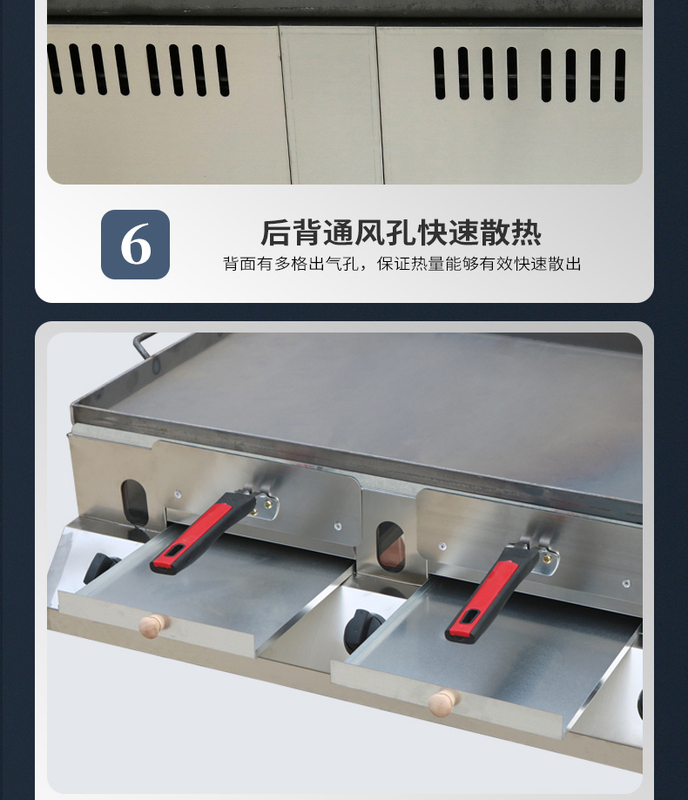 6

后背通风孔快速散热

背面有多格出气孔，保证热量能够有效快速散出