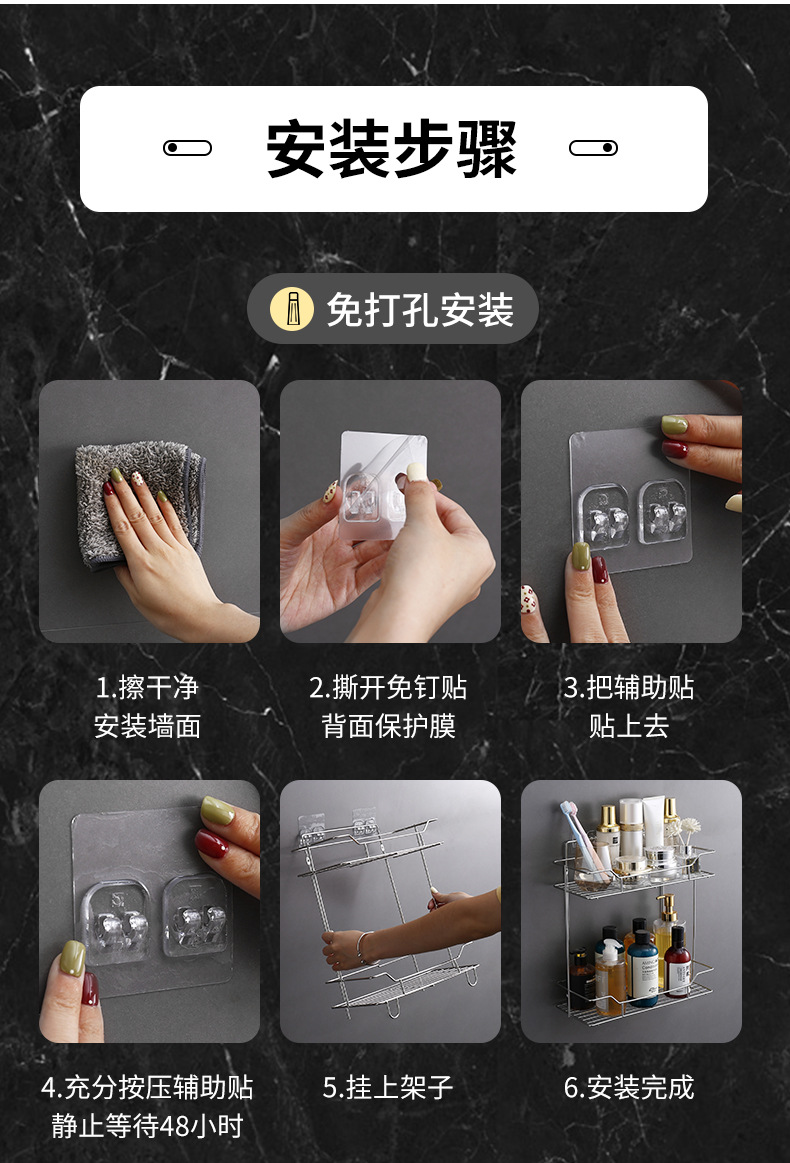 安装步骤

免打孔安装

1.擦干净
安装墙面

2.撕开免钉贴
背面保护膜

3.把辅助贴
贴上去

4.充分按压辅助贴
静止等待48小时

5.挂上架子

6.安装完成