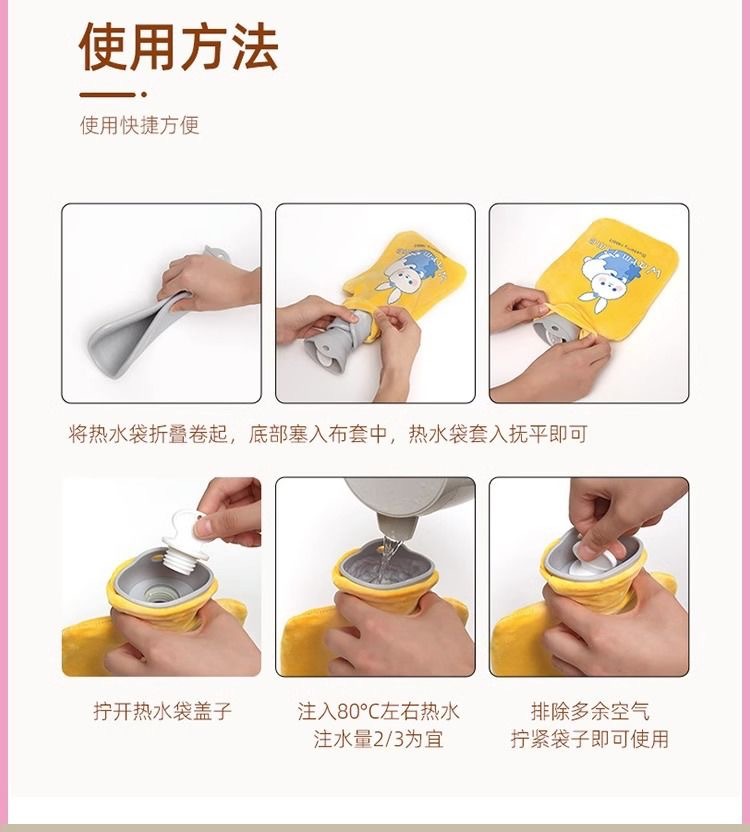 使用方法

使用快捷方便

将热水袋折叠卷起，底部塞入布套中，热水袋套入抚平即可

拧开热水袋盖子

注入80°C左右热水
注水量2/3为宜

排除多余空气
拧紧袋子即可使用