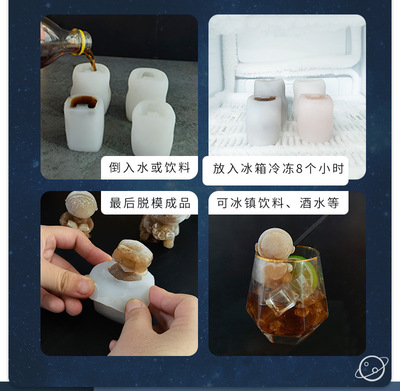 倒入水或饮料

放入冰箱冷冻8个小时

最后脱模成品

可冰镇饮料、酒水等