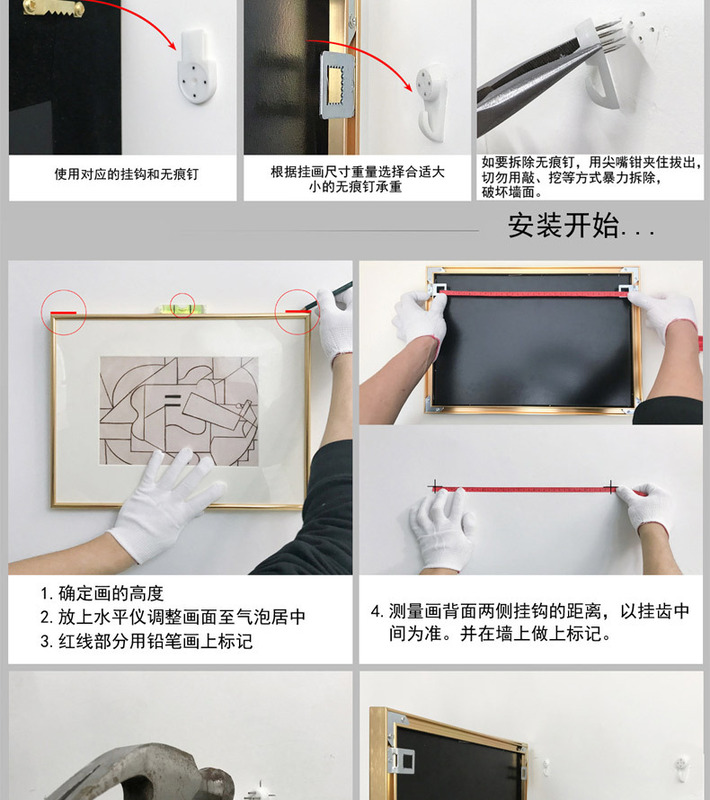 使用对应的挂钩和无痕钉

根据挂画尺寸重量选择合适大小的无痕钉承重

如要拆除无痕钉，用尖嘴钳夹住拔出，切勿用敲、挖等方式暴力拆除，破坏墙面。

安装开始...

1. 确定画的高度
2. 放上水平仪调整画面至气泡居中
3. 红线部分用铅笔画上标记

4. 测量画背面两侧挂钩的距离，以挂齿中间为准。并在墙上做上标记。