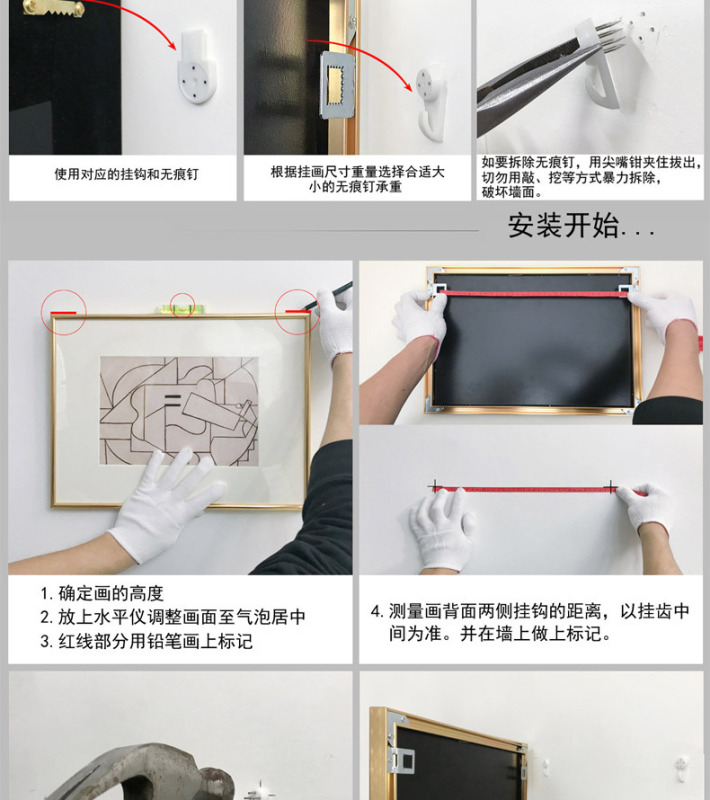 使用对应的挂钩和无痕钉

根据挂画尺寸重量选择合适大小的无痕钉承重

如要拆除无痕钉，用尖嘴钳夹住拔出，切勿用敲、挖等方式暴力拆除，破坏墙面。

安装开始...

1. 确定画的高度
2. 放上水平仪调整画面至气泡居中
3. 红线部分用铅笔画上标记

4. 测量画背面两侧挂钩的距离，以挂齿中间为准。并在墙上做上标记。