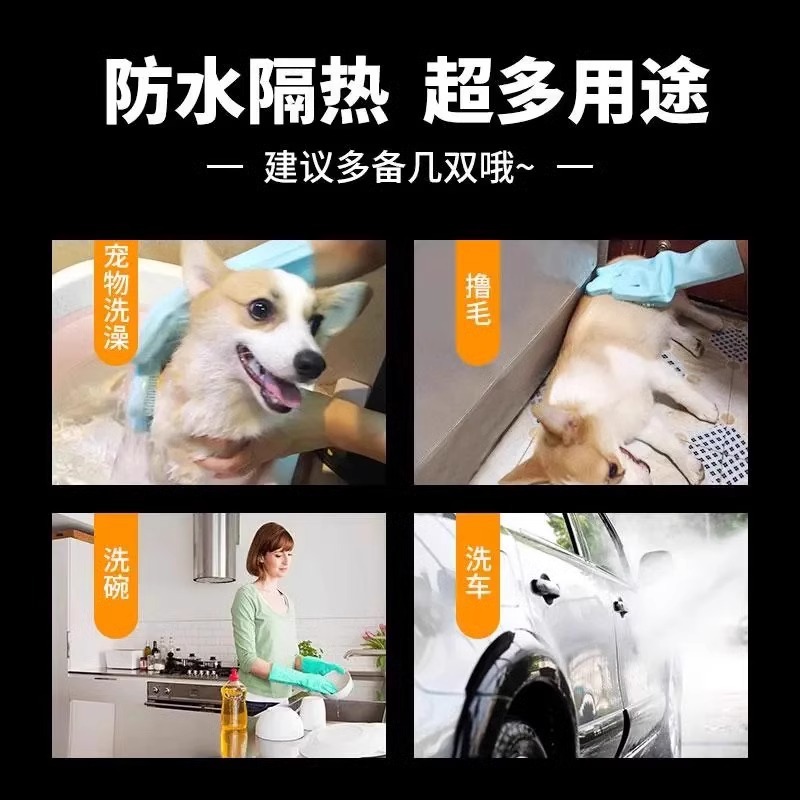 防水隔热 超多用途

— 建议多备几双哦~ —

宠物洗澡

撸毛

洗碗

洗车