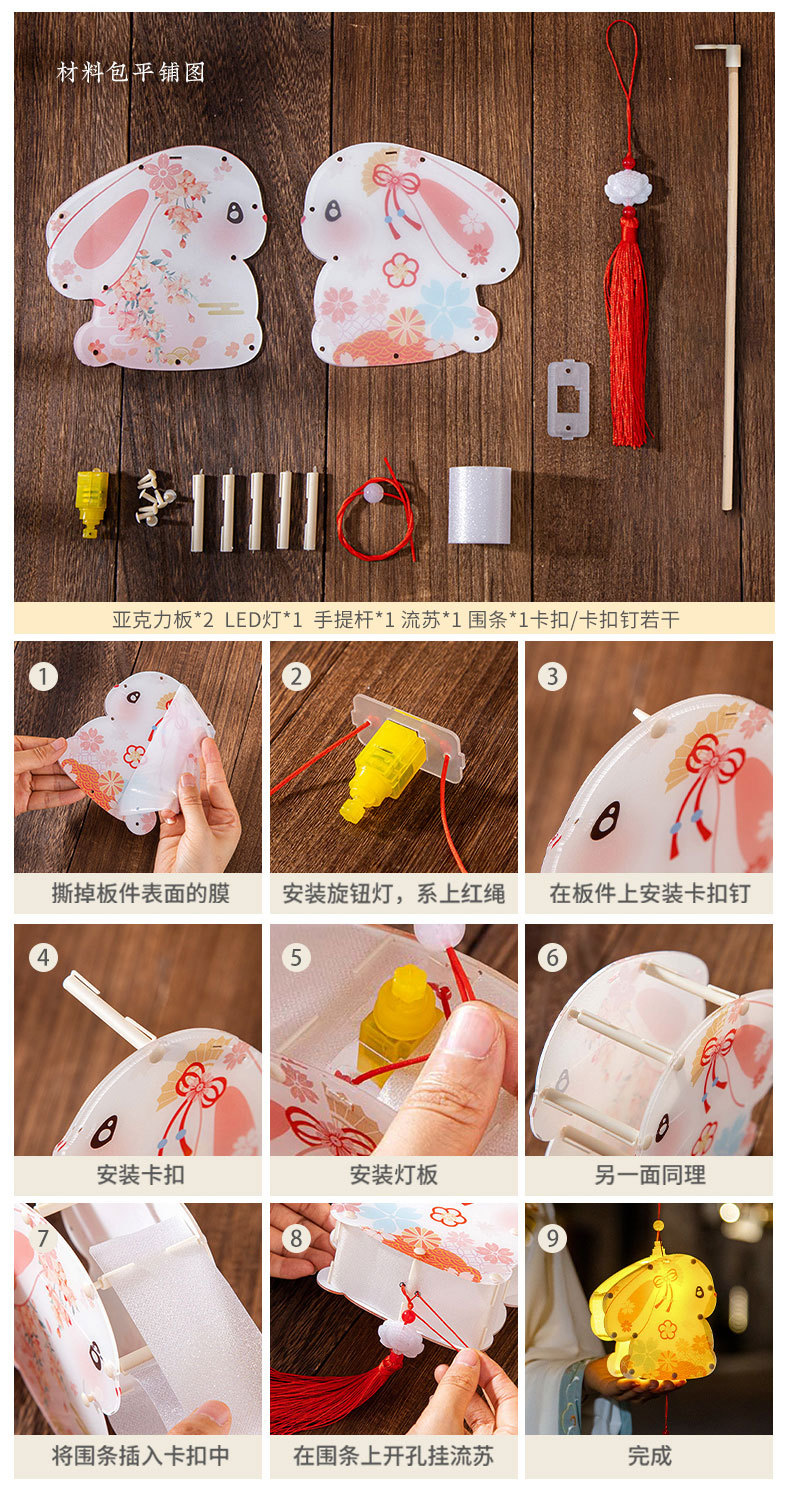 材料包平铺图

亚克力板*2 LED灯*1 手提杆*1 流苏*1 围条*1卡扣/卡扣钉若干

1
撕掉板件表面的膜

2
安装旋钮灯，系上红绳

3
在板件上安装卡扣钉

4
安装卡扣

5
安装灯板

6
另一面同理

7
将围条插入卡扣中

8
在围条上开孔挂流苏

9
完成