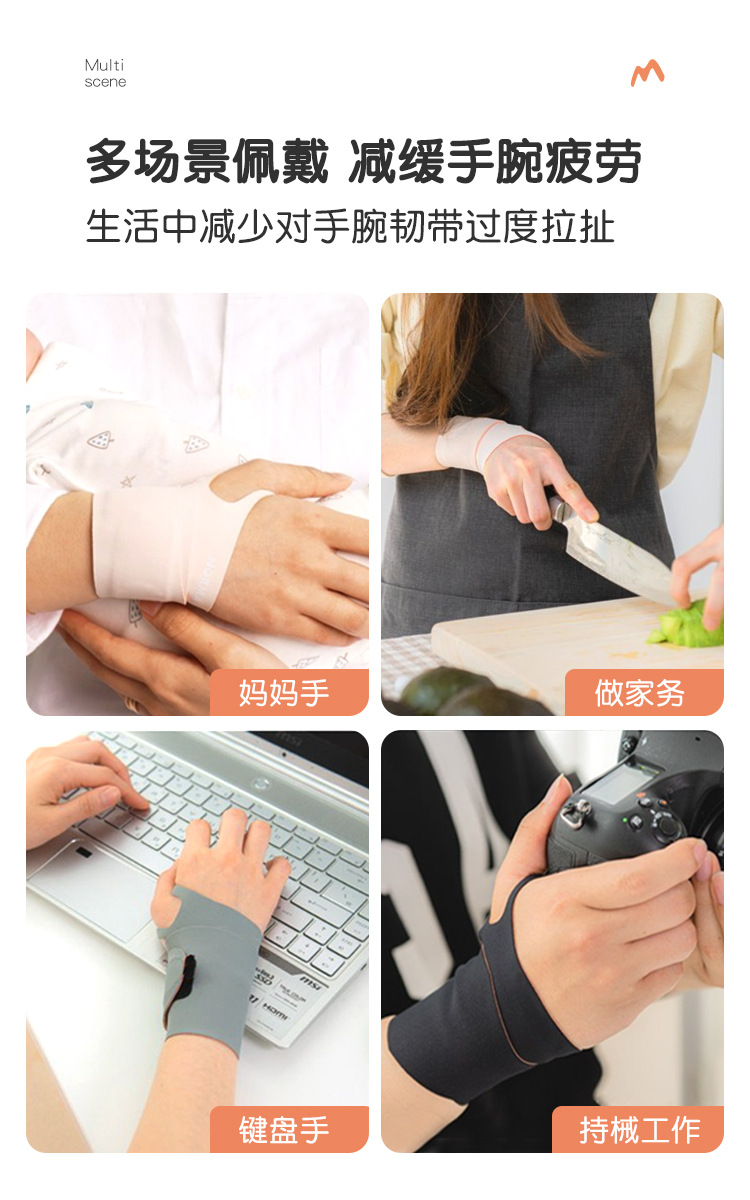 Multi scene

多场景佩戴 减缓手腕疲劳

生活中减少对手腕韧带过度拉扯

妈妈手

做家务

键盘手

持械工作