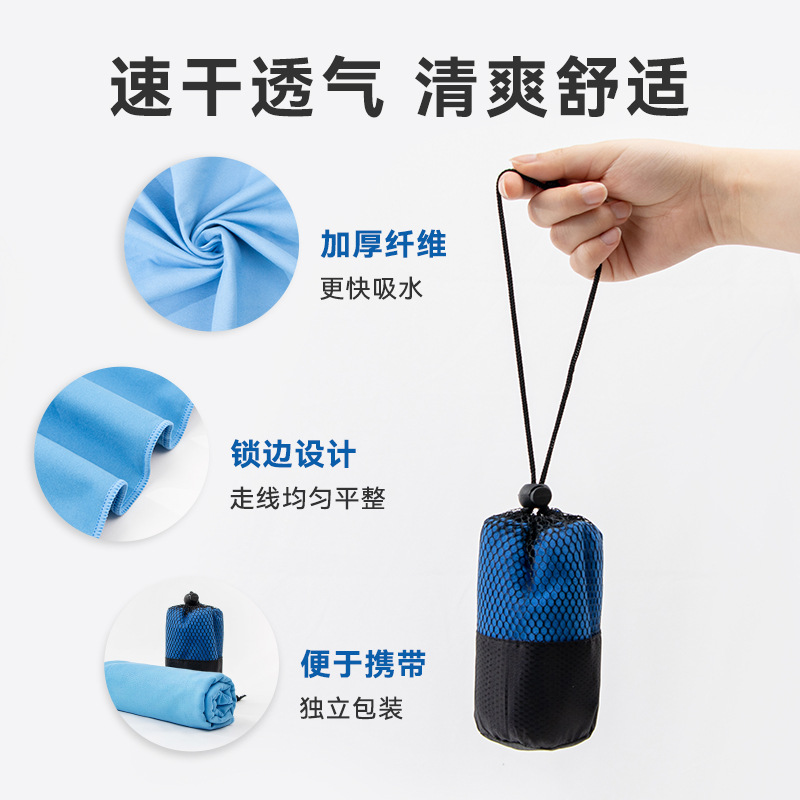 速干透气 清爽舒适

加厚纤维
更快吸水

锁边设计
走线均匀平整

便于携带
独立包装