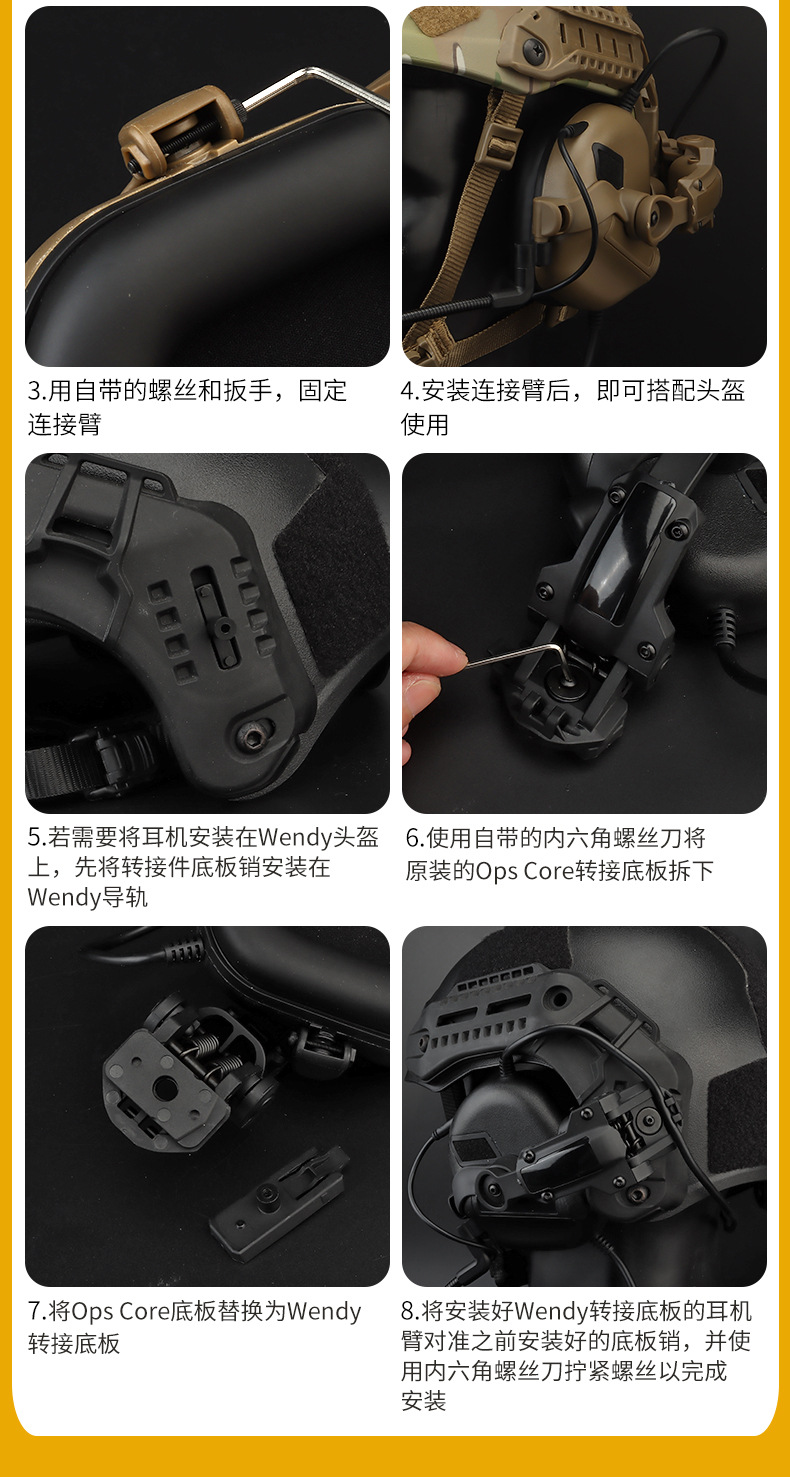 3.用自带的螺丝和扳手，固定连接臂

4.安装连接臂后，即可搭配头盔使用

5.若需要将耳机安装在Wendy头盔上，先将转接件底板销安装在Wendy导轨

6.使用自带的内六角螺丝刀将原装的Ops Core转接底板拆下

7.将Ops Core底板替换为Wendy转接底板

8.将安装好Wendy转接底板的耳机臂对准之前安装好的底板销，并使用内六角螺丝刀拧紧螺丝以完成安装