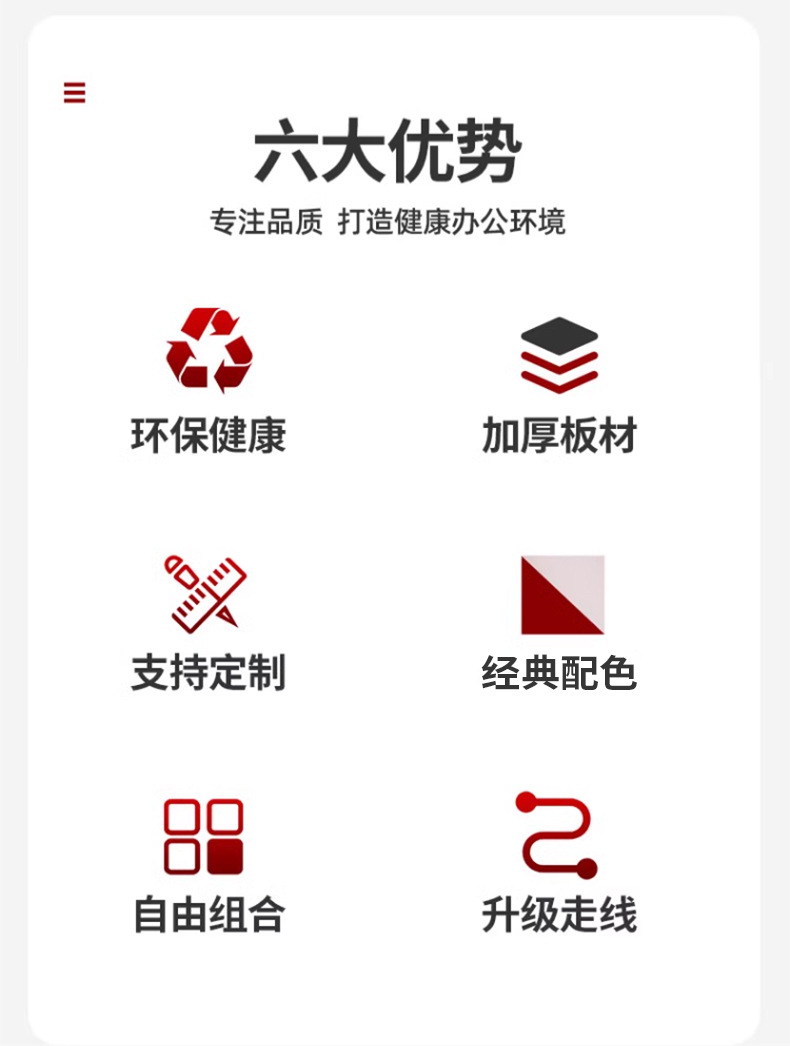 六大优势

专注品质 打造健康办公环境

环保健康

加厚板材

支持定制

经典配色

自由组合

升级走线