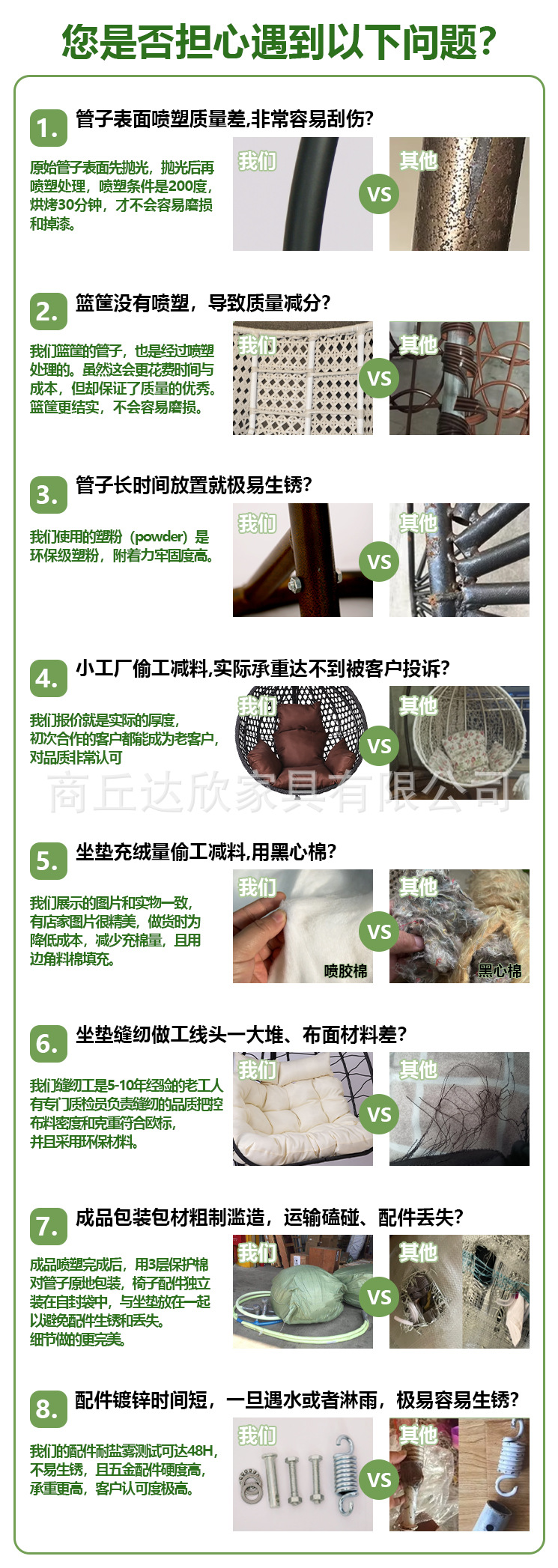 您是否担心遇到以下问题?

1. 管子表面喷塑质量差,非常容易刮伤?

原始管子表面先抛光，抛光后再喷塑处理，喷塑条件是200度，烘烤30分钟，才不会容易磨损和掉漆。

我们 VS 其他

2. 篮筐没有喷塑，导致质量减分?

我们篮筐的管子，也是经过喷塑处理的。虽然这会更花费时间与成本，但却保证了质量的优秀。篮筐更结实，不会容易磨损。

我们 VS 其他

3. 管子长时间放置就极易生锈?

我们使用的塑粉（powder）是环保级塑粉，附着力牢固度高。

我们 VS 其他

4. 小工厂偷工减料,实际承重达不到被客户投诉?

我们报价就是实际的厚度，初次合作的客户都能成为老客户，对品质非常认可

我们 VS 其他

商丘达欣家具有限公司

5. 坐垫充绒量偷工减料,用黑心棉?

我们展示的图片和实物一致，有店家图片很精美，做货时为降低成本，减少充棉量，且用边角料棉填充。

我们 喷胶棉 VS 其他 黑心棉

6. 坐垫缝纫做工线头一大堆、布面材料差?

我们缝纫工是5-10年经验的老工人有专门质检员负责缝纫的品质把控布料密度和克重符合欧标，并且采用环保材料。

我们 VS 其他

7. 成品包装包材粗制滥造，运输磕碰、配件丢失?

成品喷塑完成后，用3层保护棉对管子原地包装，椅子配件独立装在自封袋中，与坐垫放在一起以避免配件生锈和丢失。细节做的更完美。

我们 VS 其他

8. 配件镀锌时间短，一旦遇水或者淋雨，极易容易生锈?

我们的配件耐盐雾测试可达48H，不易生锈，且五金配件硬度高，承重更高，客户认可度极高。

我们 VS 其他