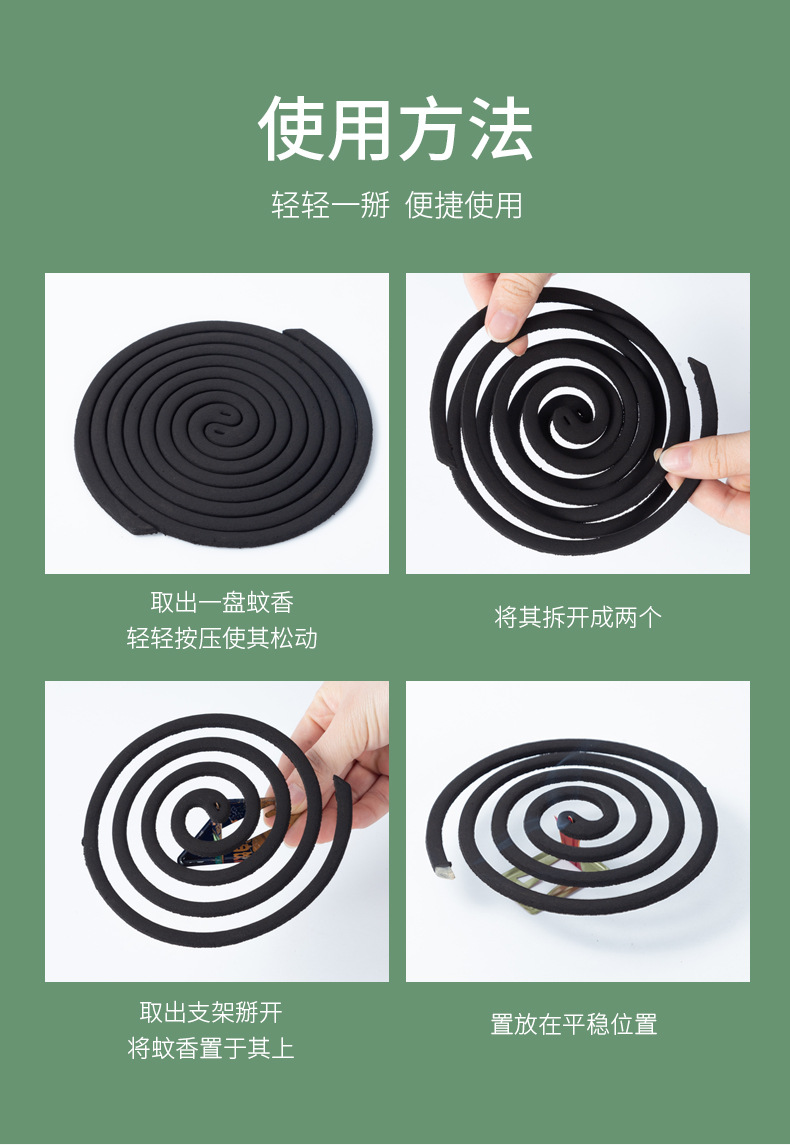 使用方法

轻轻一掰 便捷使用

取出一盘蚊香
轻轻按压使其松动

将其拆开成两个

取出支架掰开
将蚊香置于其上

置放在平稳位置