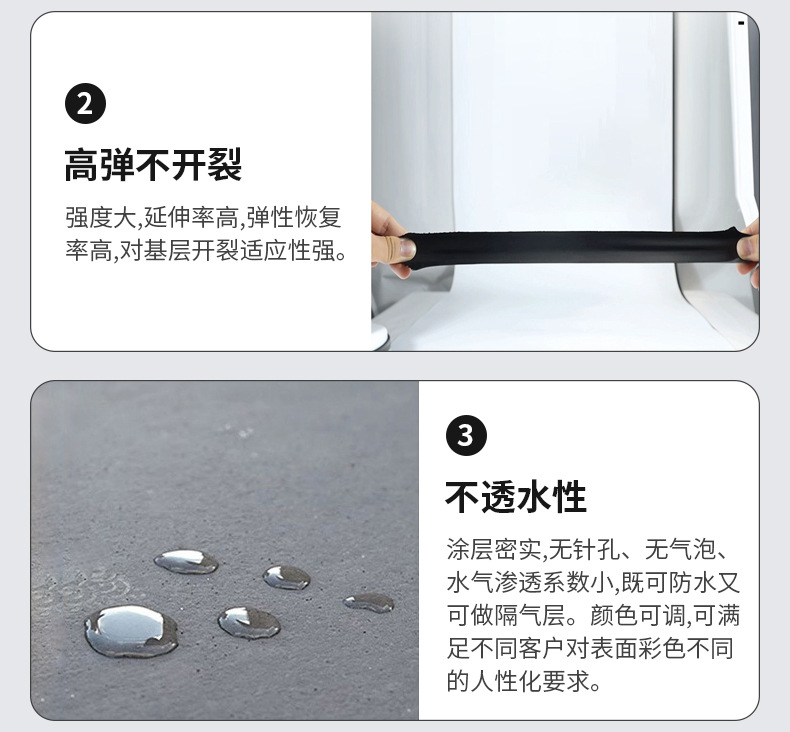 2

高弹不开裂

强度大,延伸率高,弹性恢复率高,对基层开裂适应性强。

3

不透水性

涂层密实,无针孔、无气泡、水气渗透系数小,既可防水又可做隔气层。颜色可调,可满足不同客户对表面彩色不同的人性化要求。